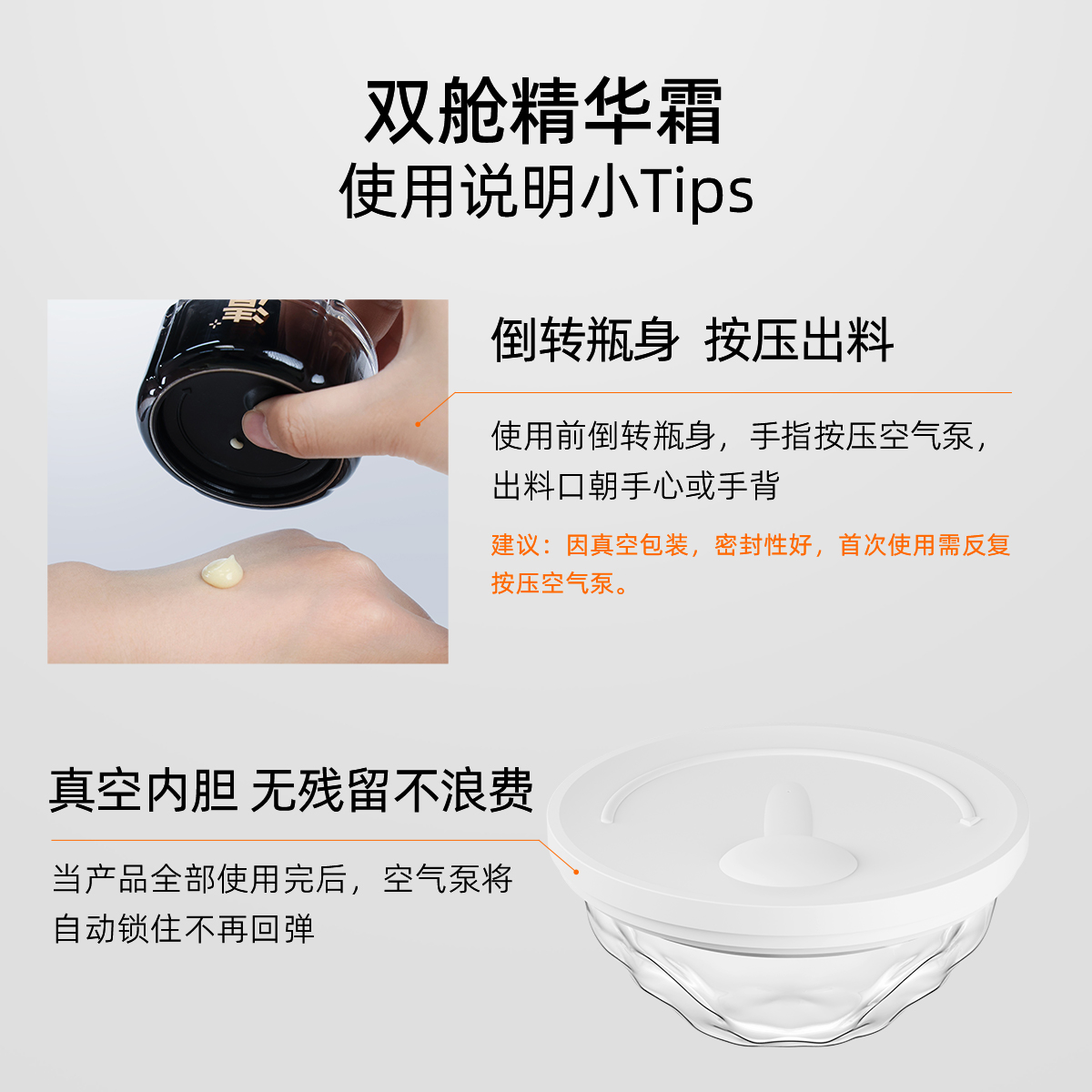 双舱精华霜
使用说明小Tips

倒转瓶身 按压出料

使用前倒转瓶身，手指按压空气泵，出料口朝手心或手背

建议：因真空包装，密封性好，首次使用需反复按压空气泵。

真空内胆 无残留不浪费

当产品全部使用完后，空气泵将自动锁住不再回弹