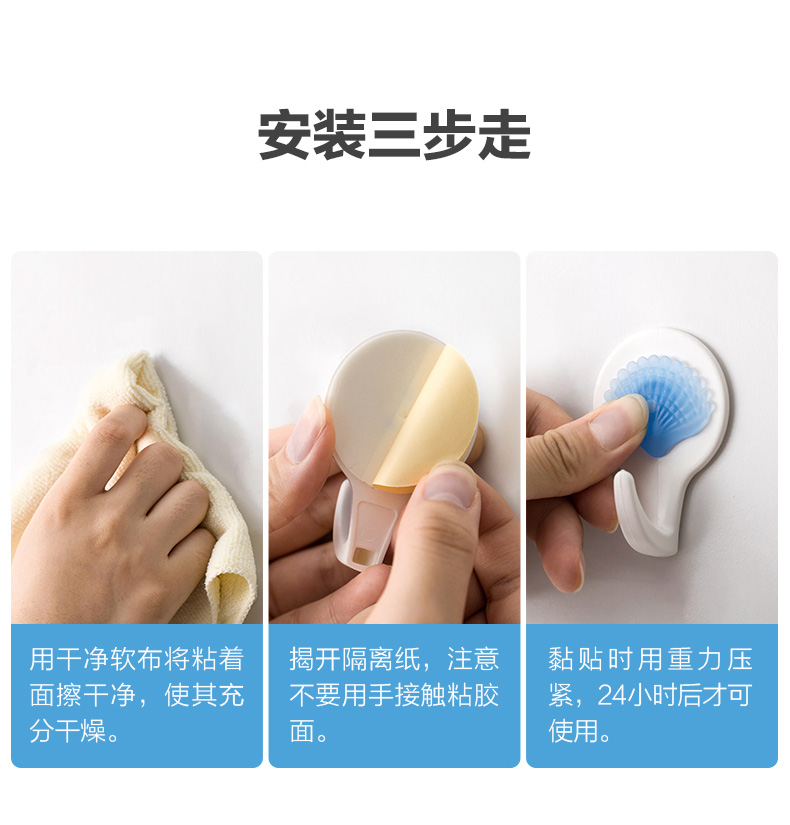 安装三步走

用干净软布将粘着面擦干净，使其充分干燥。

揭开隔离纸，注意不要用手接触粘胶面。

黏贴时用重力压紧，24小时后才可使用。