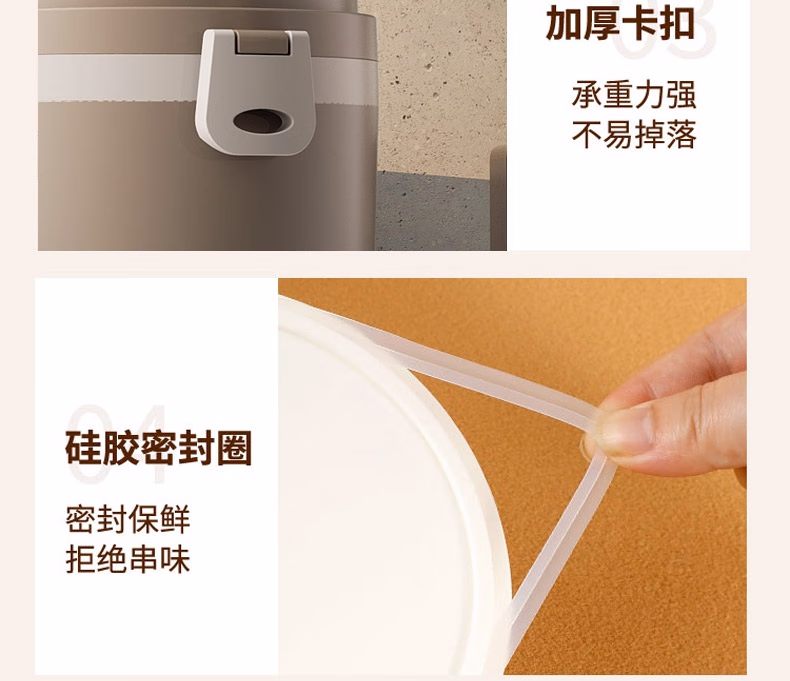 03
加厚卡扣

承重力强
不易掉落

04
硅胶密封圈

密封保鲜
拒绝串味