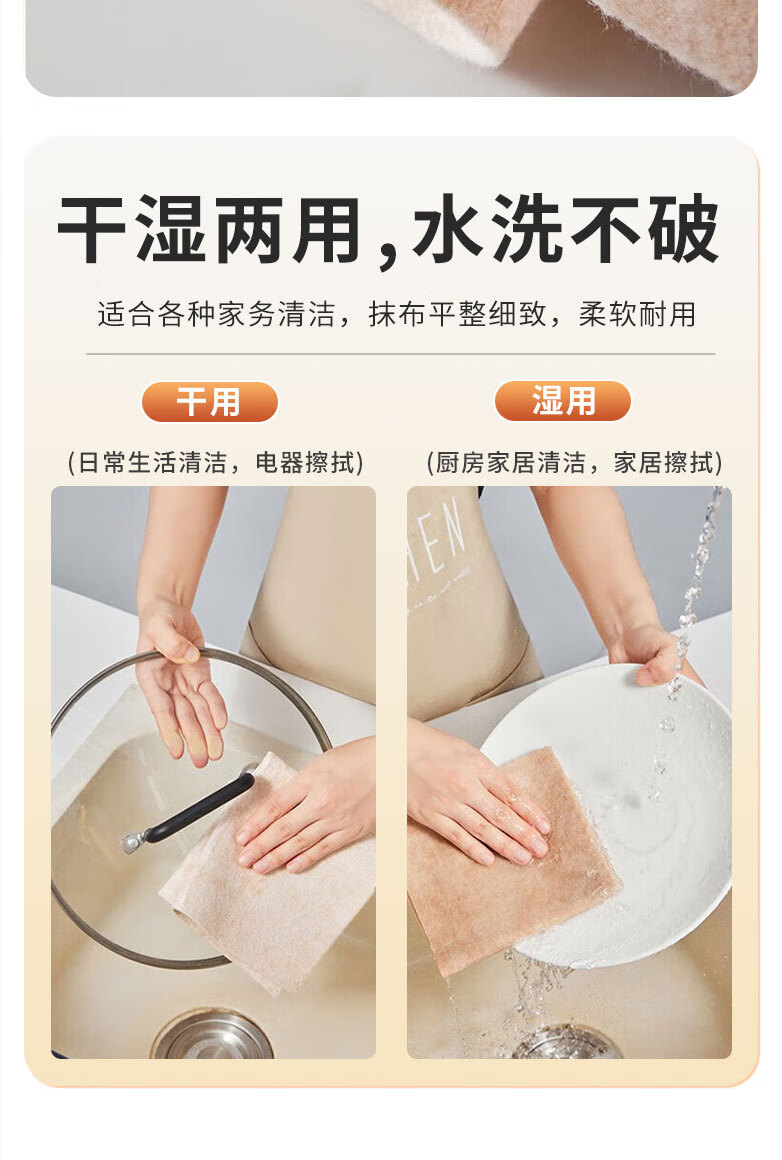 干湿两用，水洗不破

适合各种家务清洁，抹布平整细致，柔软耐用

干用

(日常生活清洁，电器擦拭)

湿用

(厨房家居清洁，家居擦拭)

HEN