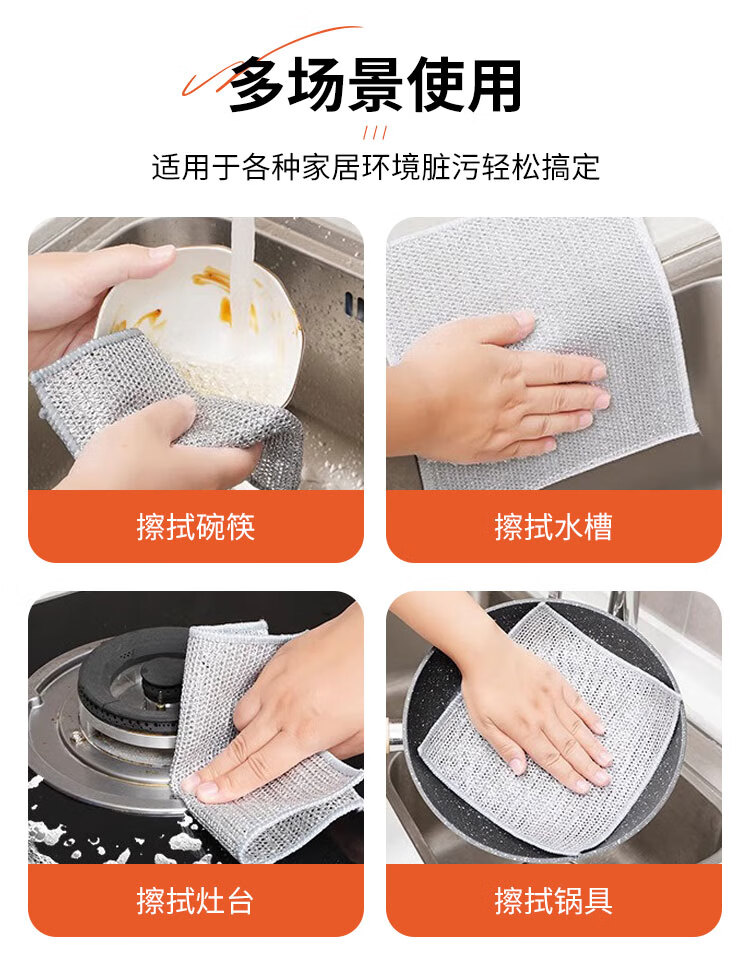 多场景使用

适用于各种家居环境脏污轻松搞定

擦拭碗筷

擦拭水槽

擦拭灶台

擦拭锅具