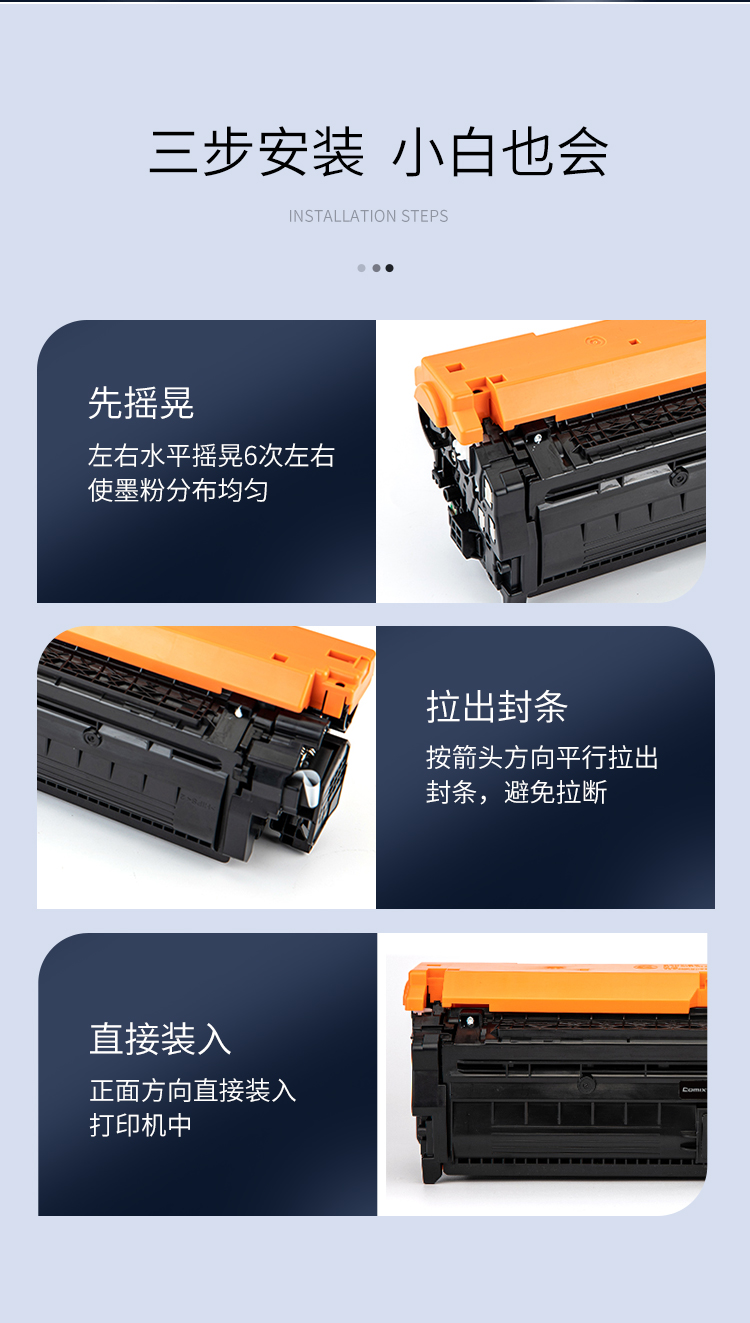 三步安装 小白也会

INSTALLATION STEPS

先摇晃

左右水平摇晃6次左右使墨粉分布均匀

拉出封条

按箭头方向平行拉出封条，避免拉断

直接装入

正面方向直接装入打印机中

Comix