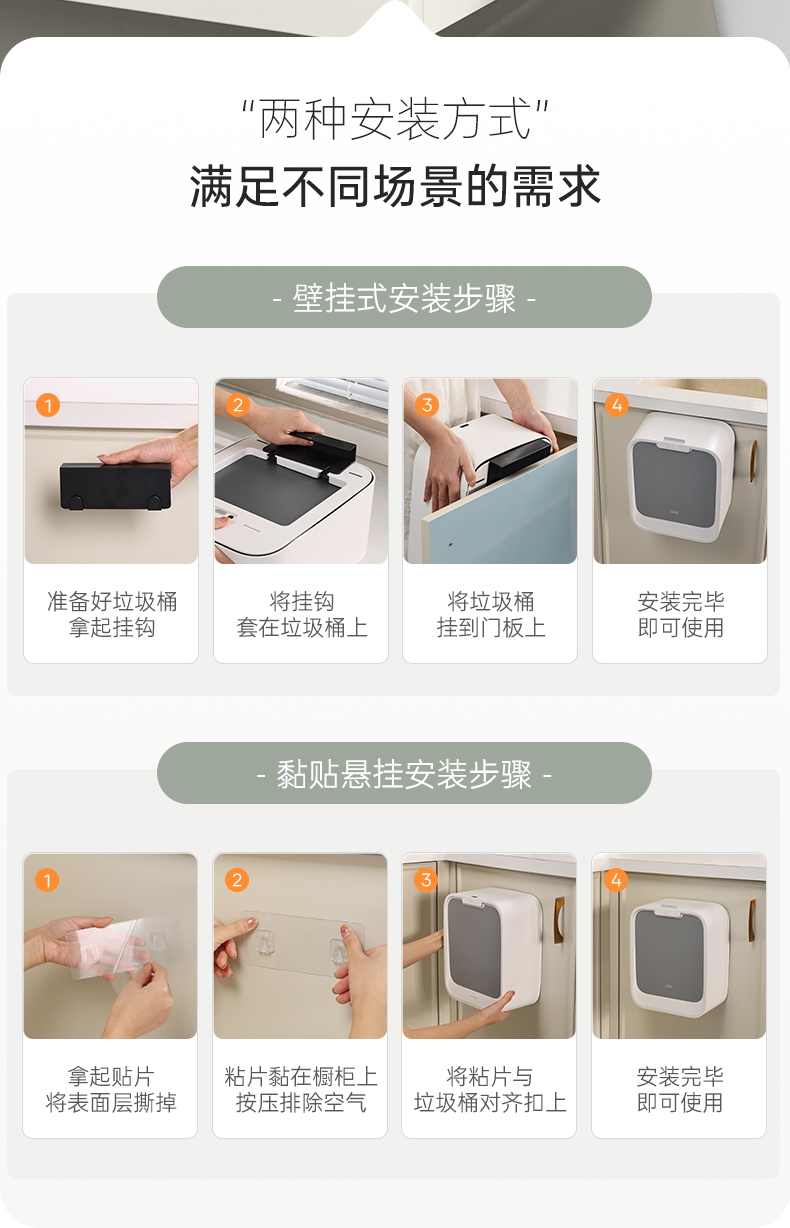 "两种安装方式"
满足不同场景的需求

- 壁挂式安装步骤 -

1
准备好垃圾桶
拿起挂钩

2
将挂钩
套在垃圾桶上

3
将垃圾桶
挂到门板上

4
安装完毕
即可使用

- 黏贴悬挂安装步骤 -

1
拿起贴片
将表面层撕掉

2
粘片黏在橱柜上
按压排除空气

3
将粘片与
垃圾桶对齐扣上

4
安装完毕
即可使用