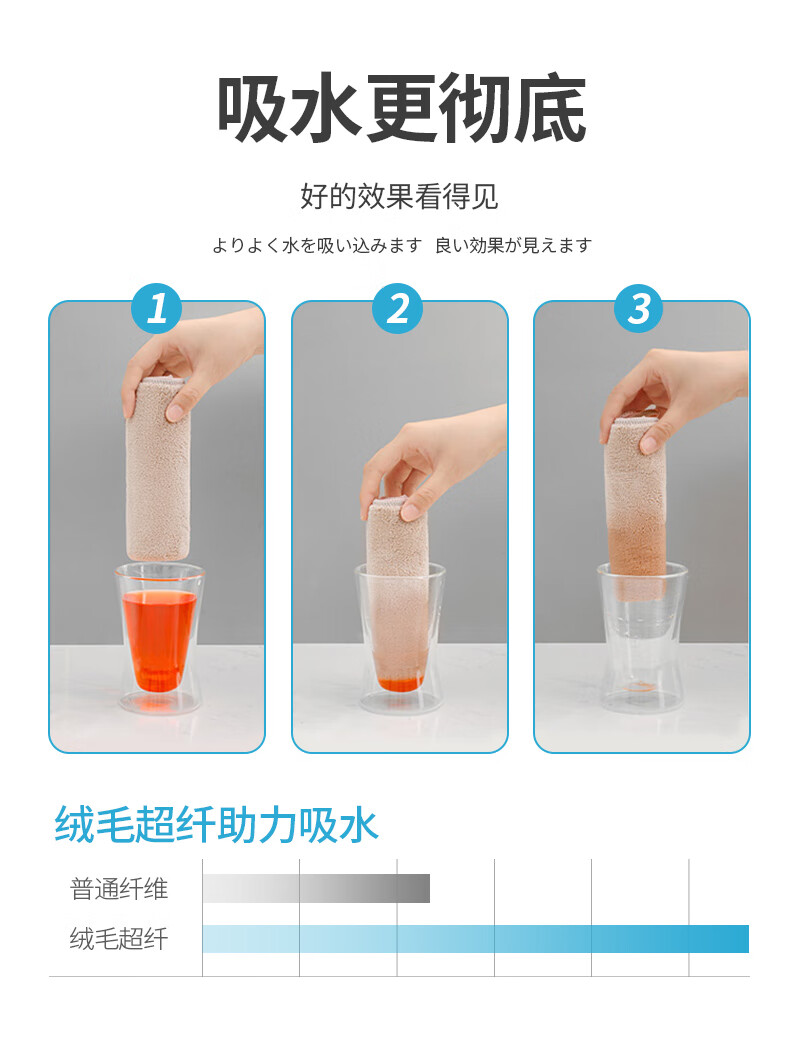 吸水更彻底

好的效果看得见

よりよく水を吸い込みます 良い効果が見えます

1

2

3

绒毛超纤助力吸水

普通纤维

绒毛超纤