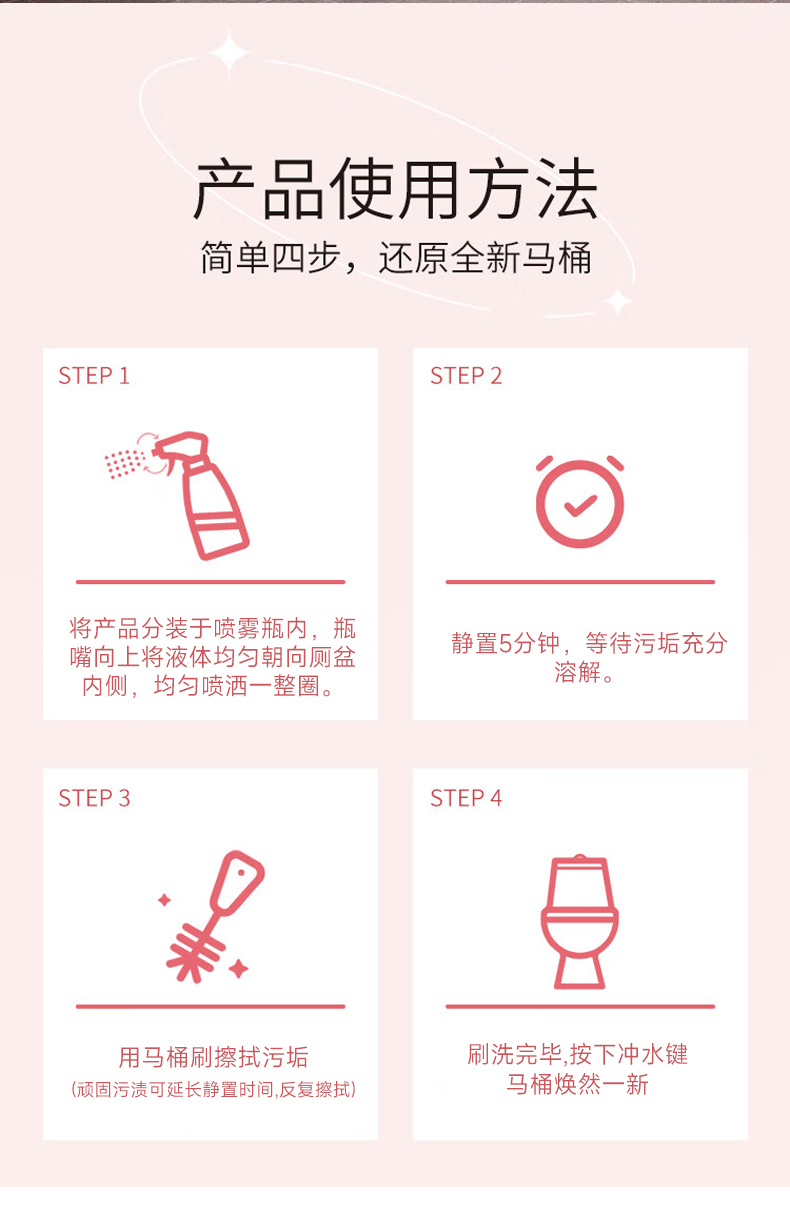 产品使用方法
简单四步，还原全新马桶

STEP 1

将产品分装于喷雾瓶内，瓶嘴向上将液体均匀朝向厕盆内侧，均匀喷洒一整圈。

STEP 2

静置5分钟，等待污垢充分溶解。

STEP 3

用马桶刷擦拭污垢
(顽固污渍可延长静置时间,反复擦拭)

STEP 4

刷洗完毕,按下冲水键
马桶焕然一新