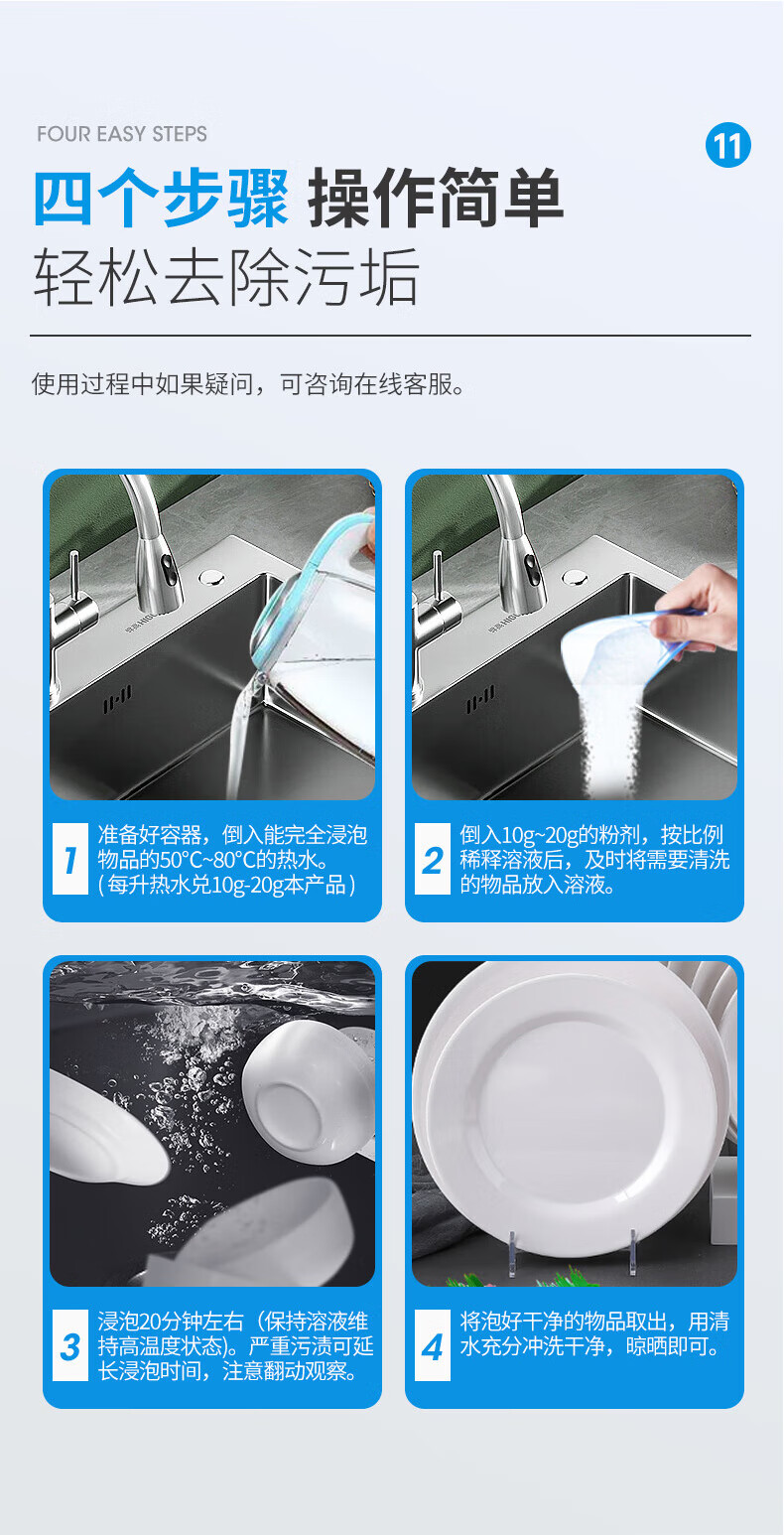 FOUR EASY STEPS

11

四个步骤 操作简单

轻松去除污垢

使用过程中如果疑问，可咨询在线客服。

1 准备好容器，倒入能完全浸泡物品的50°C~80°C的热水。(每升热水兑10g-20g本产品)

2 倒入10g~20g的粉剂，按比例稀释溶液后，及时将需要清洗的物品放入溶液。

3 浸泡20分钟左右（保持溶液维持高温度状态)。严重污渍可延长浸泡时间，注意翻动观察。

4 将泡好干净的物品取出，用清水充分冲洗干净，晾晒即可。