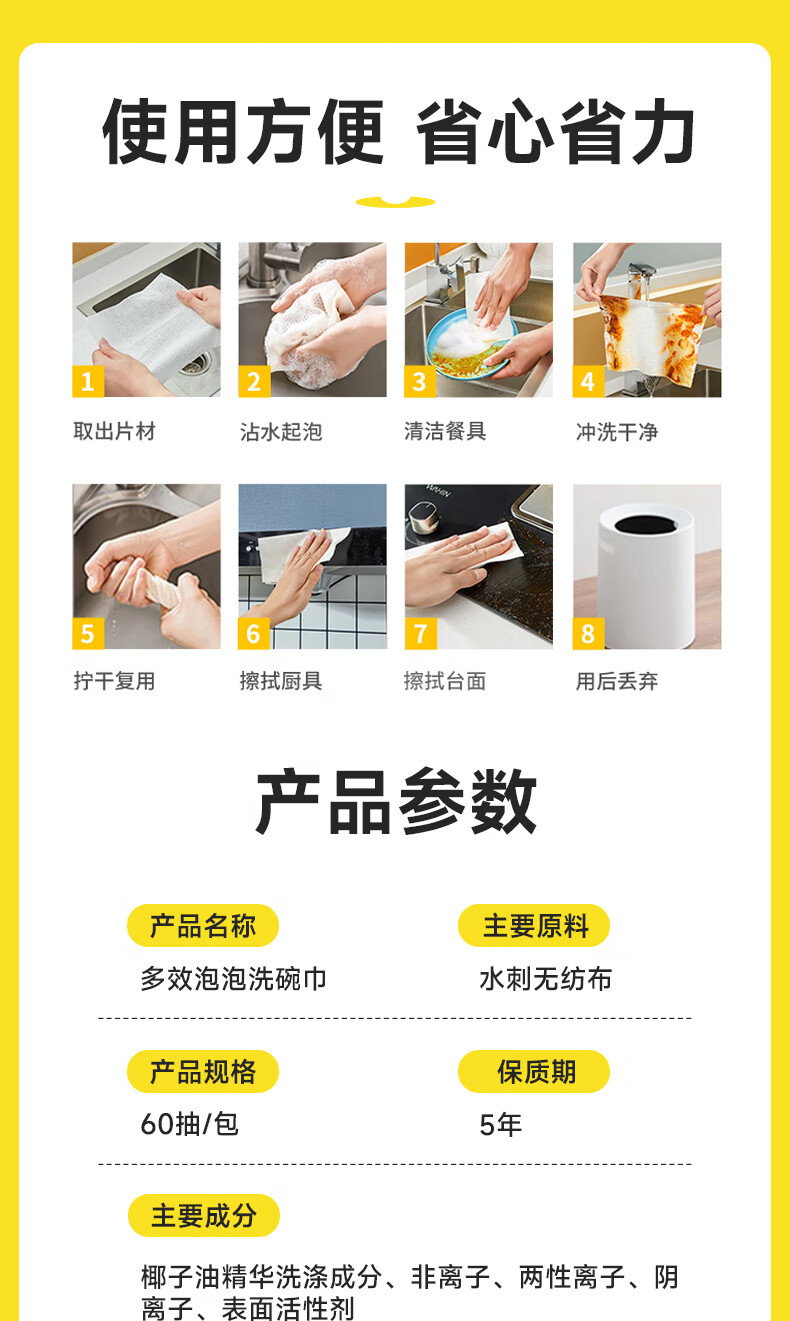 使用方便 省心省力

1
取出片材

2
沾水起泡

3
清洁餐具

4
冲洗干净

5
拧干复用

6
擦拭厨具

7
擦拭台面

8
用后丢弃

产品参数

产品名称
多效泡泡洗碗巾

主要原料
水刺无纺布

产品规格
60抽/包

保质期
5年

主要成分
椰子油精华洗涤成分、非离子、两性离子、阴离子、表面活性剂