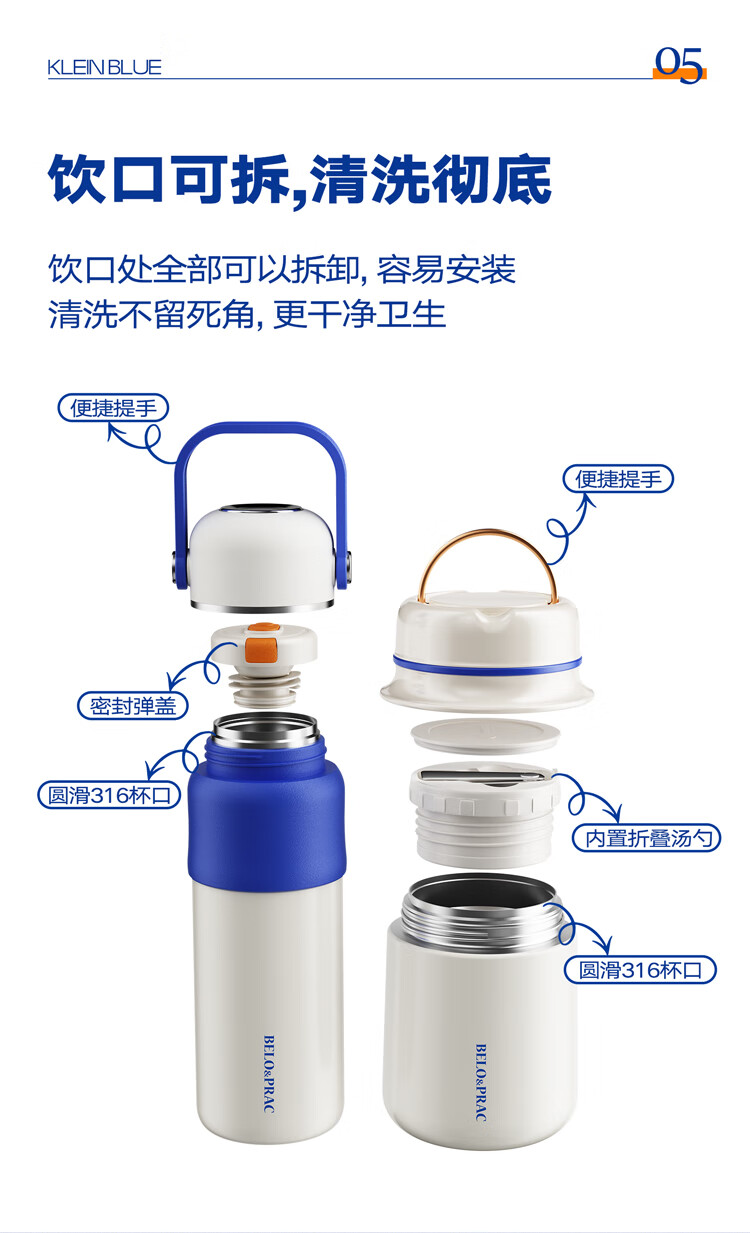 KLEIN BLUE

05

饮口可拆,清洗彻底

饮口处全部可以拆卸, 容易安装
清洗不留死角, 更干净卫生

便捷提手

便捷提手

密封弹盖

圆滑316杯口

内置折叠汤勺

圆滑316杯口

BELO&PRAC

BELO&PRAC