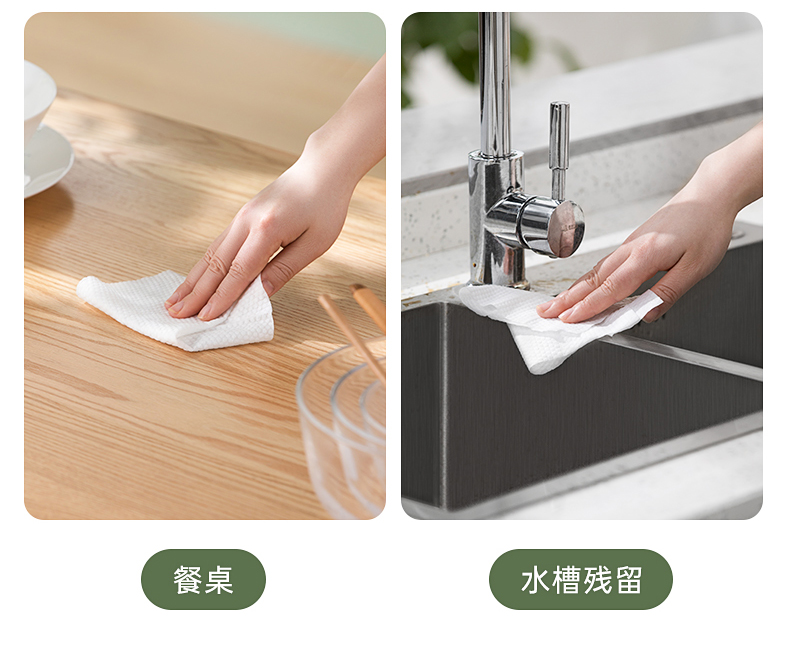 餐桌

水槽残留