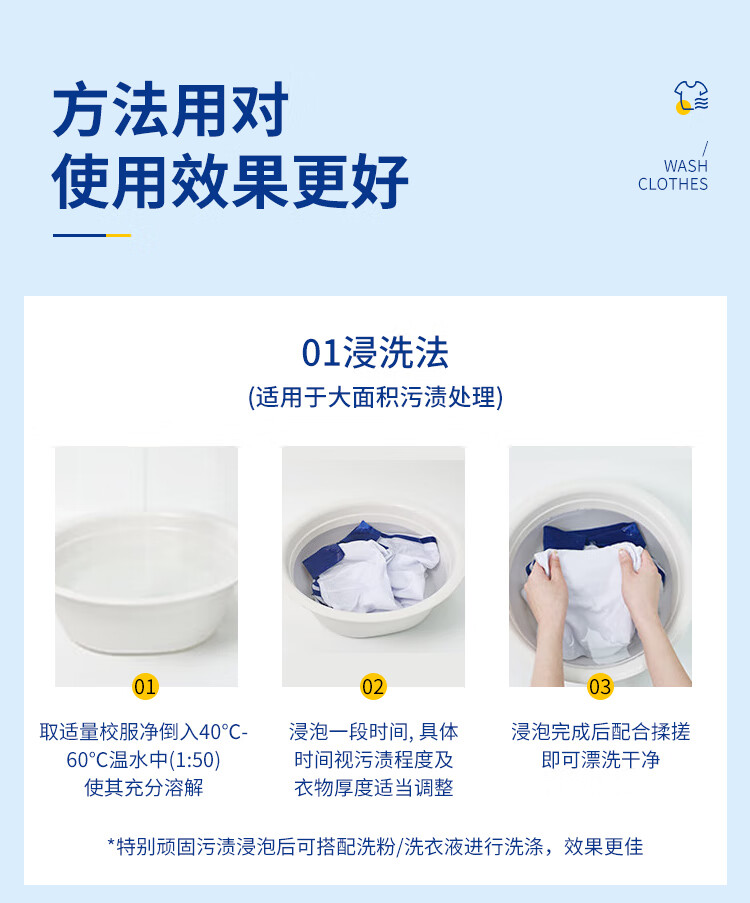 方法用对
使用效果更好

/
WASH
CLOTHES

01浸洗法
(适用于大面积污渍处理)

01
取适量校服净倒入40°C-60°C温水中(1:50)使其充分溶解

02
浸泡一段时间, 具体时间视污渍程度及衣物厚度适当调整

03
浸泡完成后配合揉搓即可漂洗干净

*特别顽固污渍浸泡后可搭配洗粉/洗衣液进行洗涤，效果更佳