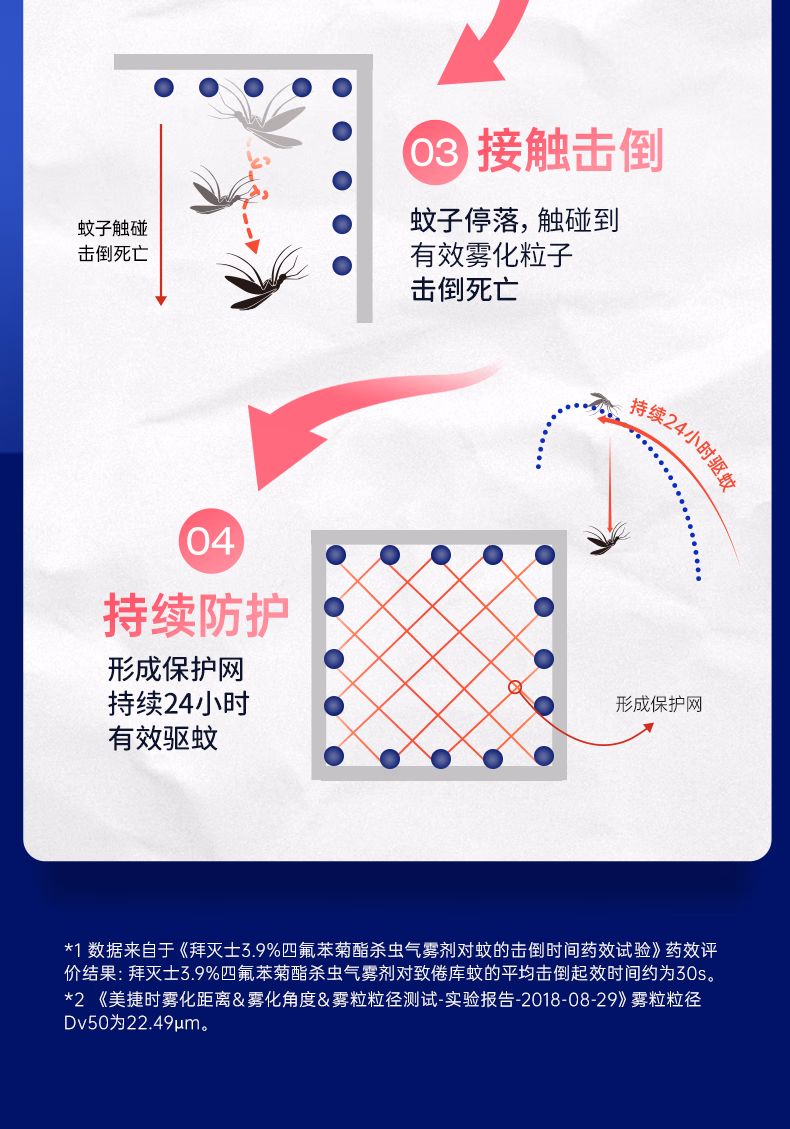 蚊子触碰
击倒死亡

03 接触击倒

蚊子停落，触碰到
有效雾化粒子
击倒死亡

持续24小时驱蚊

04

持续防护

形成保护网
持续24小时
有效驱蚊

形成保护网

*1 数据来自于《拜灭士3.9%四氟苯菊酯杀虫气雾剂对蚊的击倒时间药效试验》药效评价结果：拜灭士3.9%四氟苯菊酯杀虫气雾剂对致倦库蚊的平均击倒起效时间约为30s。
*2 《美捷时雾化距离＆雾化角度＆雾粒粒径测试-实验报告-2018-08-29》雾粒粒径Dv50为22.49μm。