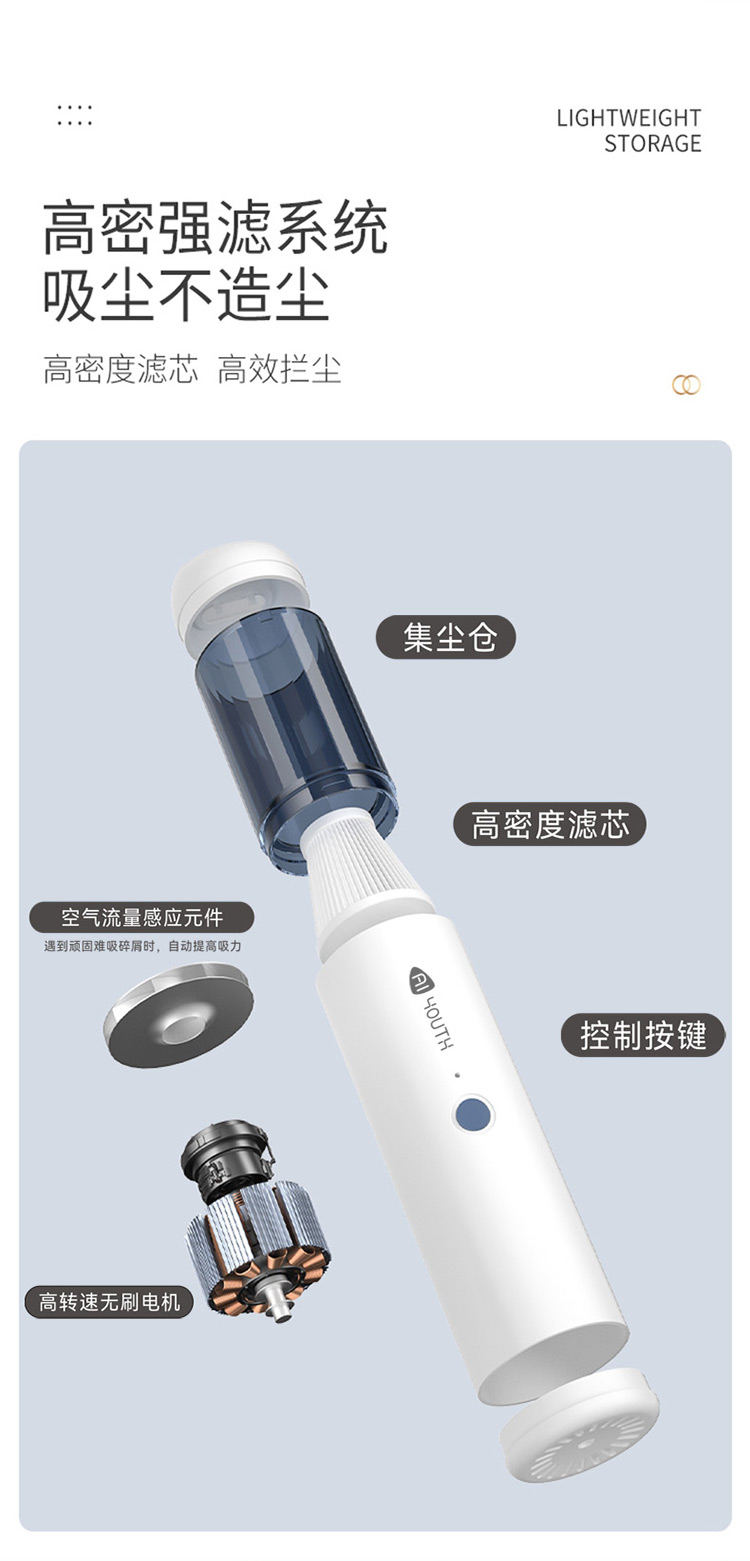 LIGHTWEIGHT STORAGE

高密强滤系统
吸尘不造尘

高密度滤芯 高效拦尘

集尘仓

高密度滤芯

空气流量感应元件
遇到顽固难吸碎屑时，自动提高吸力

AI YOUTH

控制按键

高转速无刷电机