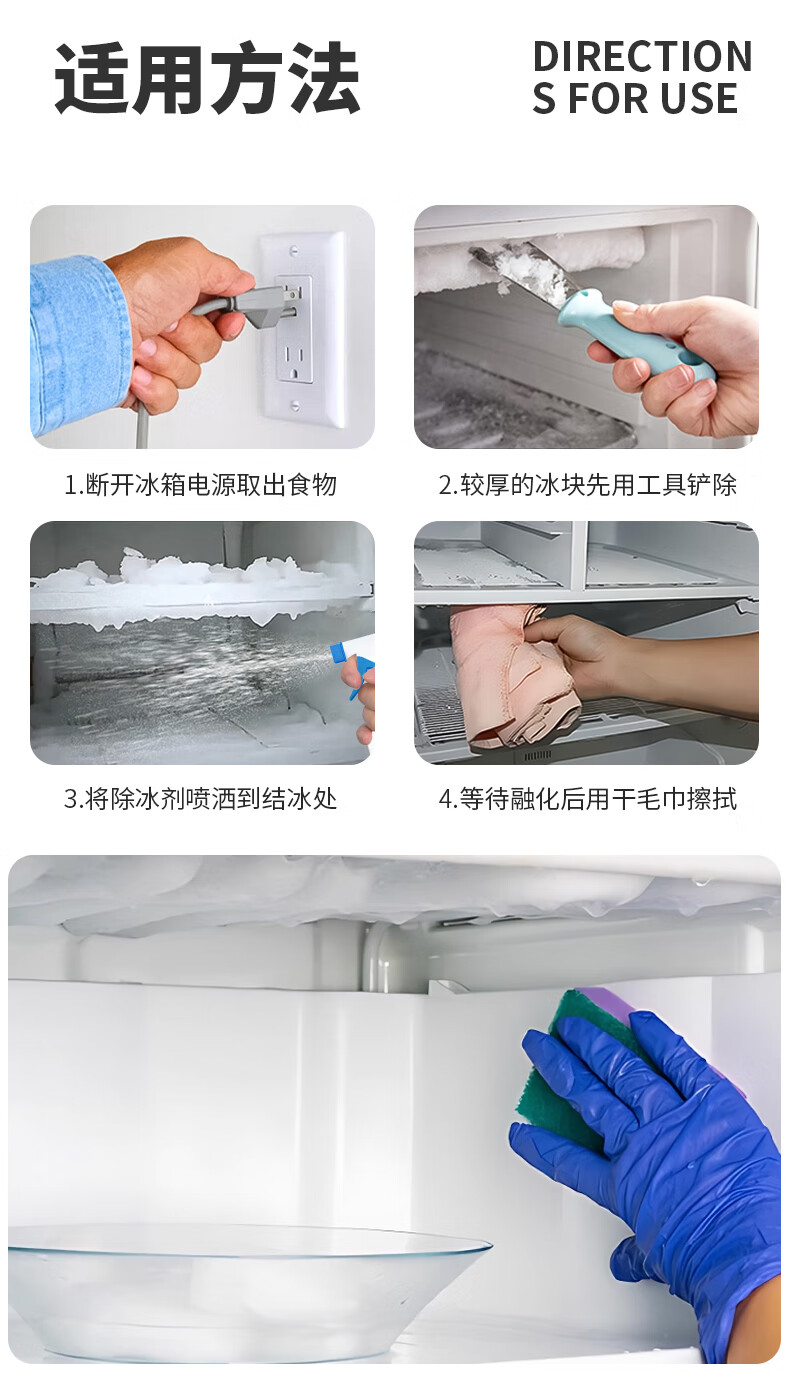 适用方法

DIRECTION
S FOR USE

1.断开冰箱电源取出食物

2.较厚的冰块先用工具铲除

3.将除冰剂喷洒到结冰处

4.等待融化后用干毛巾擦拭