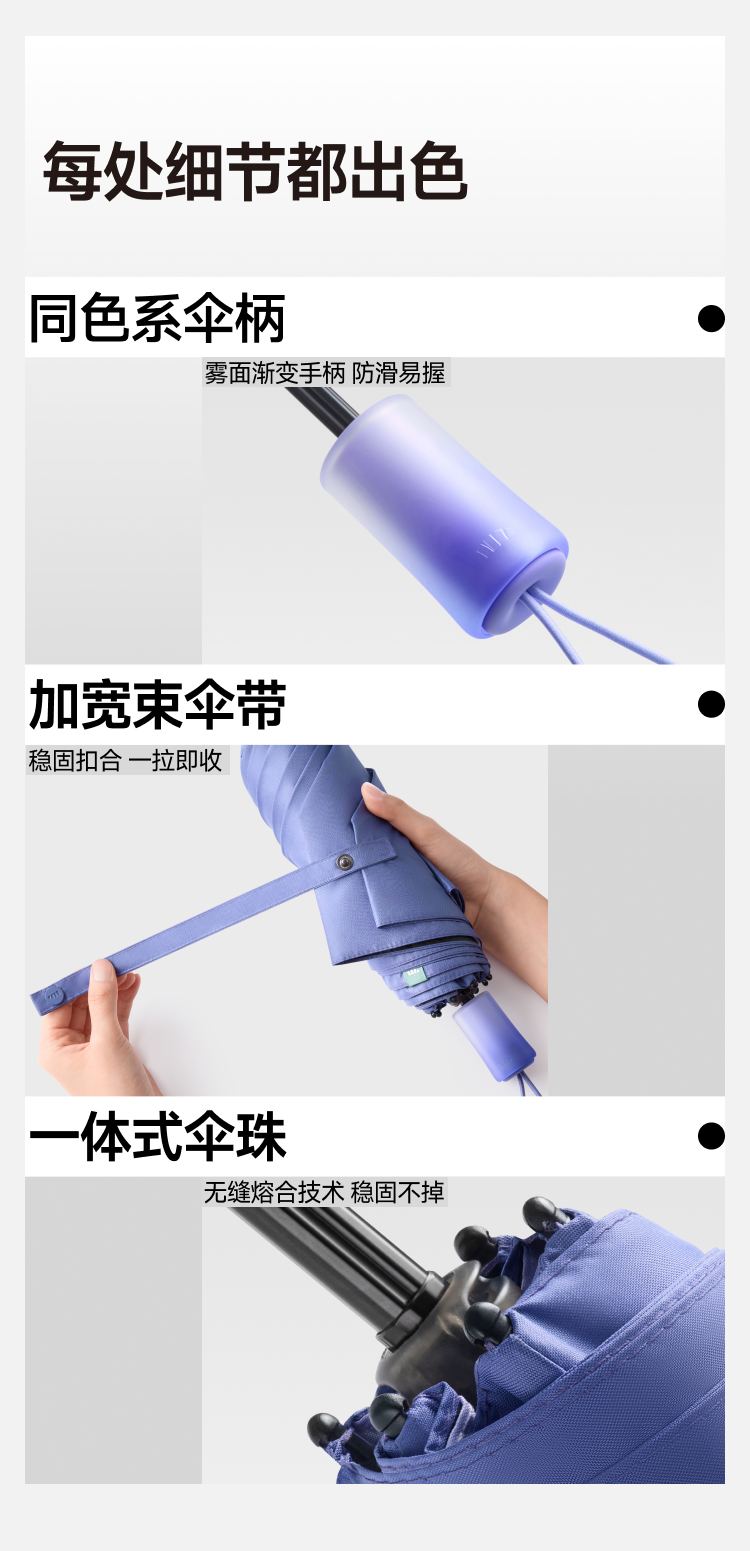 每处细节都出色

同色系伞柄

雾面渐变手柄 防滑易握

加宽束伞带

稳固扣合 一拉即收

一体式伞珠

无缝熔合技术 稳固不掉