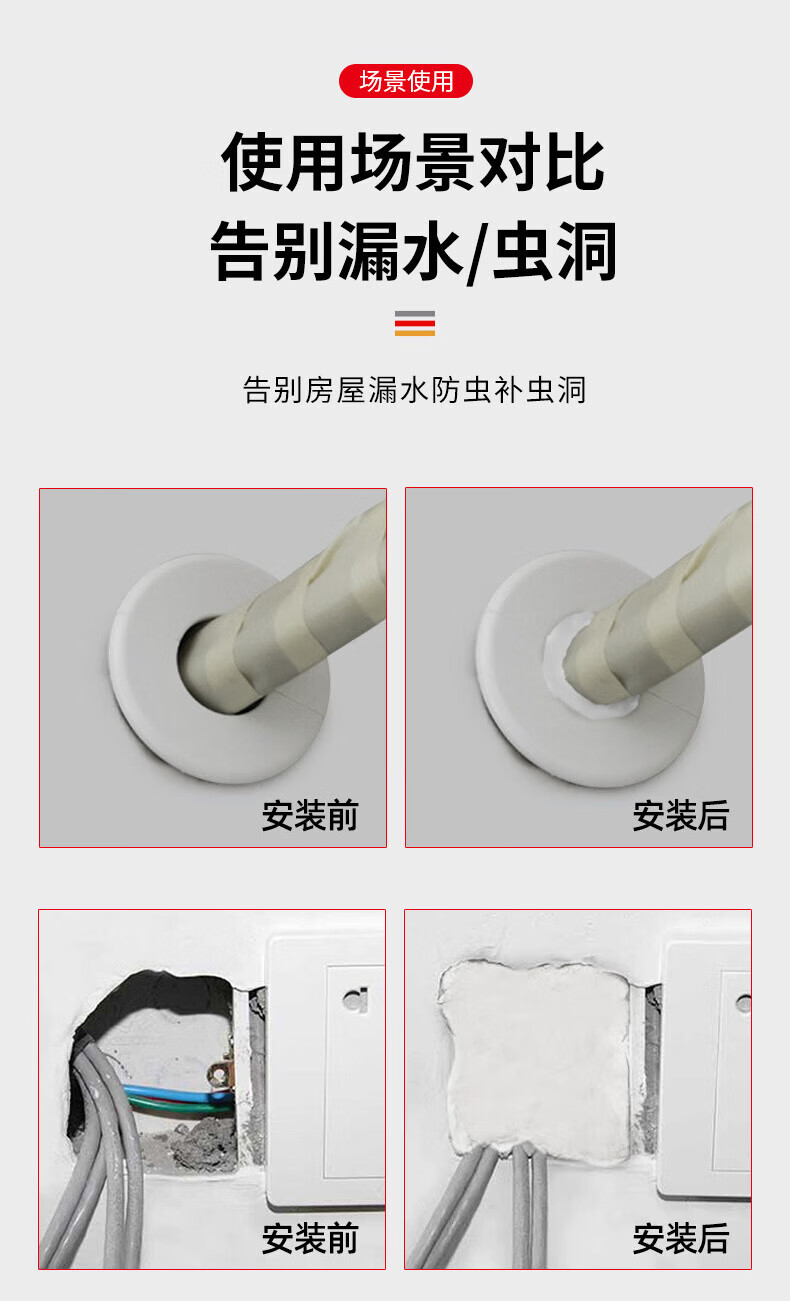 场景使用

使用场景对比
告别漏水/虫洞

告别房屋漏水防虫补虫洞

安装前

安装后

安装前

安装后