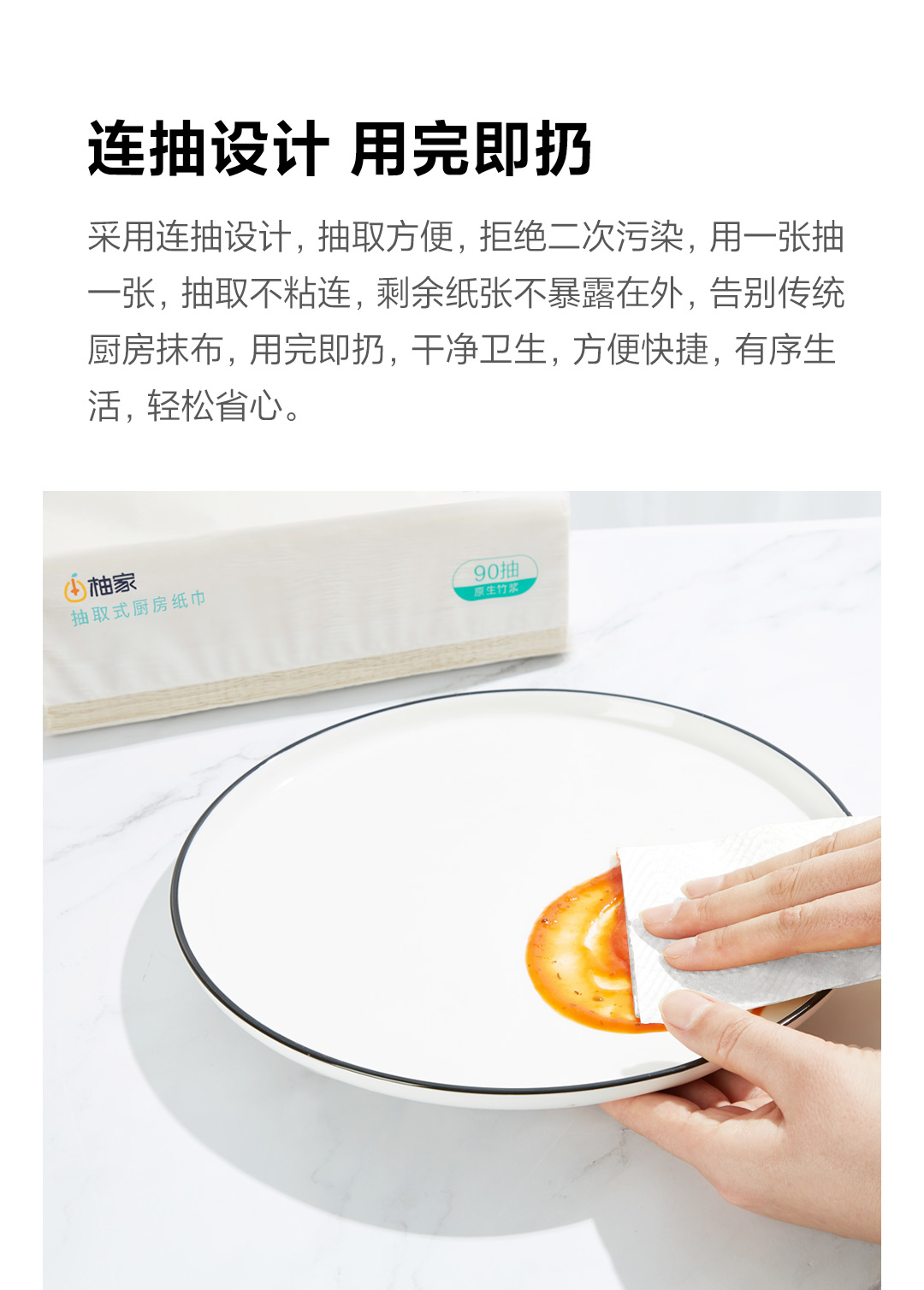 连抽设计 用完即扔

采用连抽设计，抽取方便，拒绝二次污染，用一张抽一张，抽取不粘连，剩余纸张不暴露在外，告别传统厨房抹布，用完即扔，干净卫生，方便快捷，有序生活，轻松省心。

柚家
抽取式厨房纸巾

90抽
原生竹浆