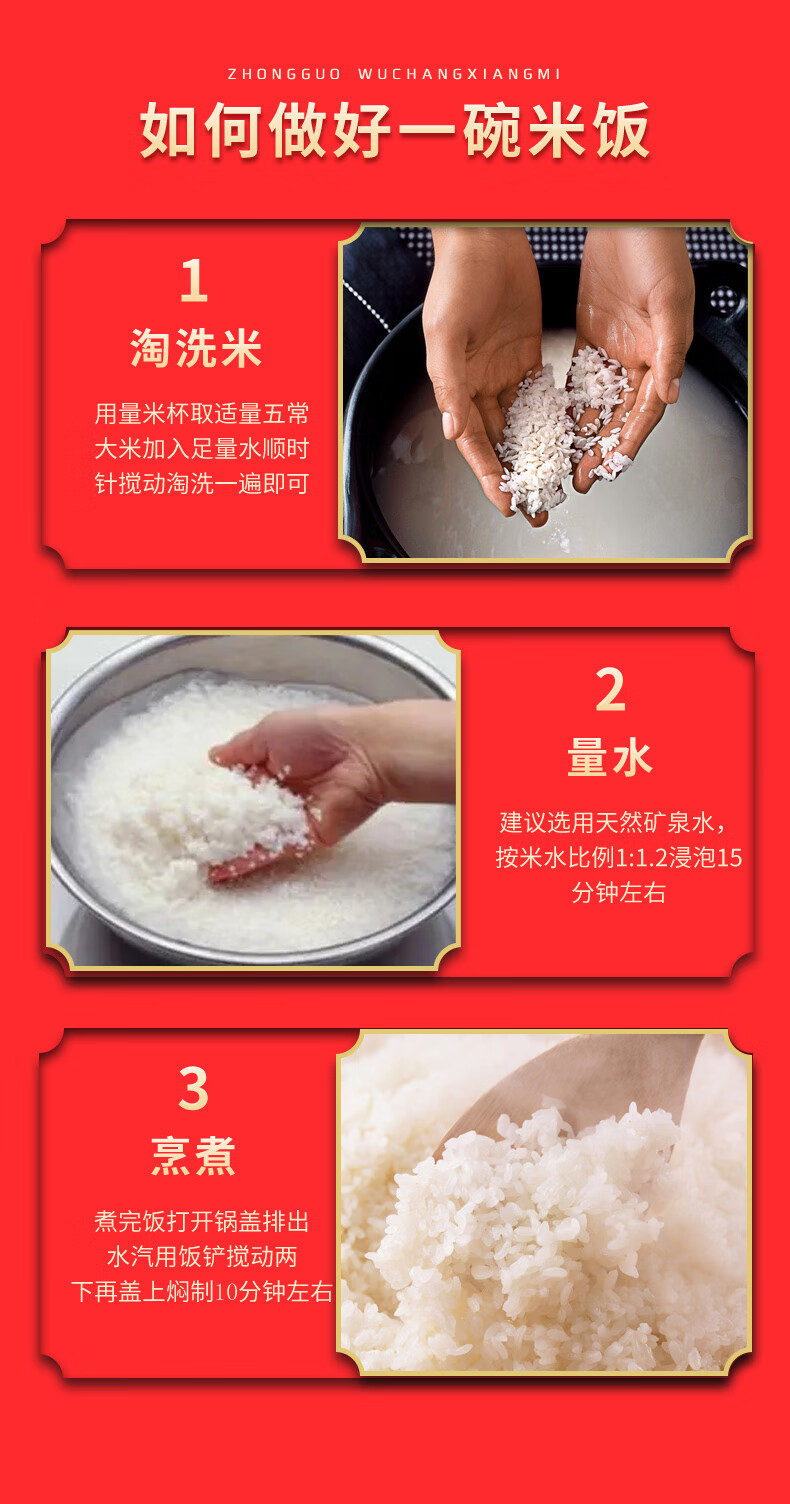 ZHONGGUO WUCHANGXIANGMI

如何做好一碗米饭

1
淘洗米
用量米杯取适量五常大米加入足量水顺时针搅动淘洗一遍即可

2
量水
建议选用天然矿泉水，按米水比例1:1.2浸泡15分钟左右

3
烹煮
煮完饭打开锅盖排出水汽用饭铲搅动两下再盖上焖制10分钟左右