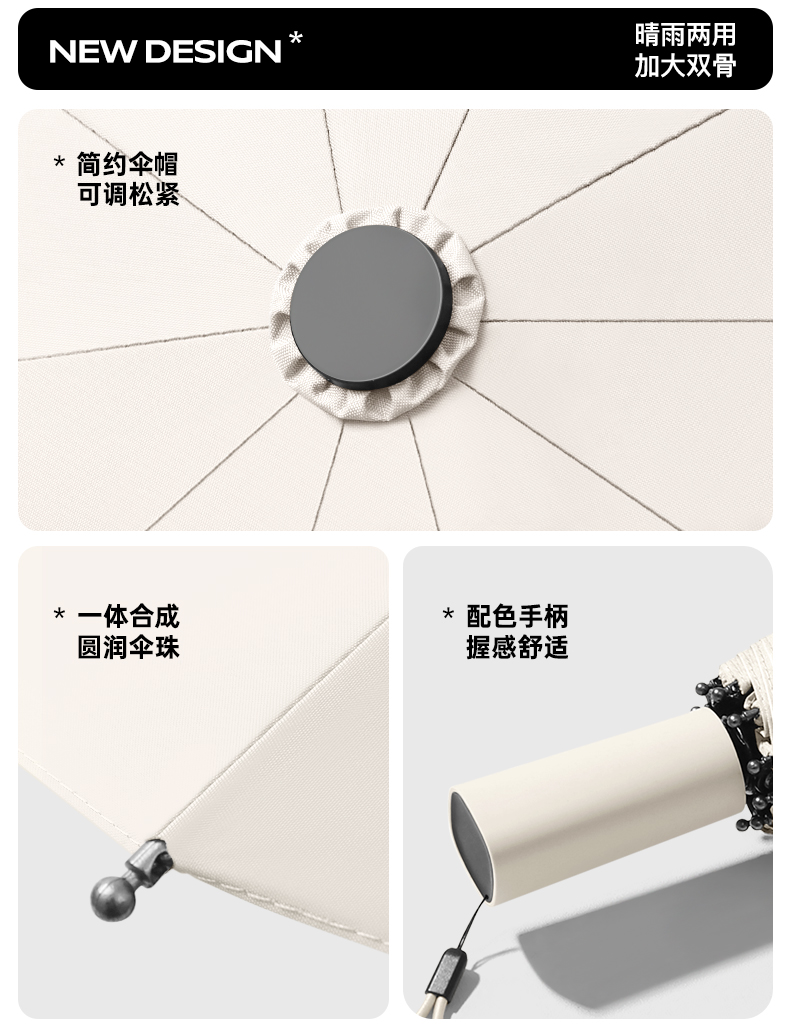 NEW DESIGN *

晴雨两用
加大双骨

* 简约伞帽
可调松紧

* 一体合成
圆润伞珠

* 配色手柄
握感舒适