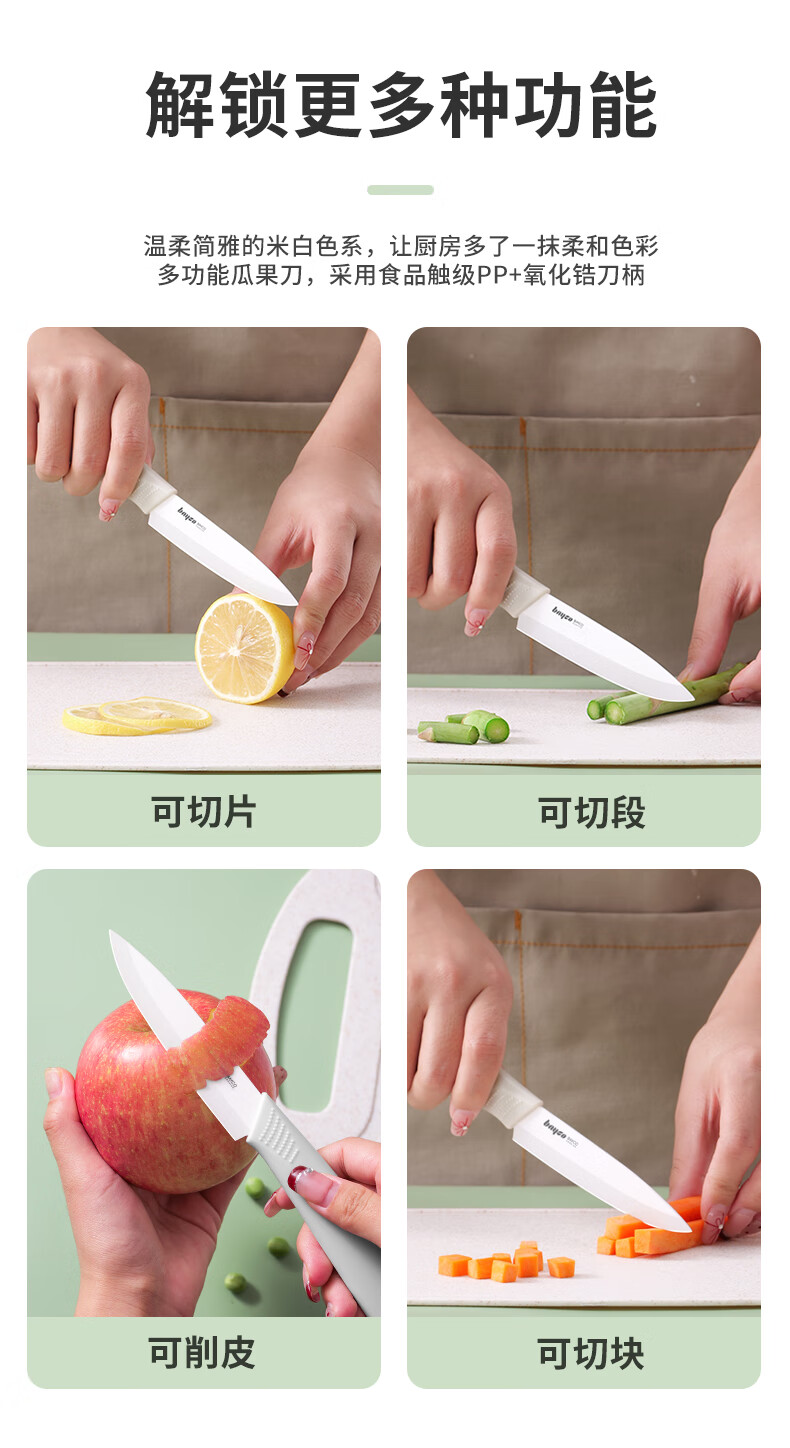 解锁更多种功能

温柔简雅的米白色系，让厨房多了一抹柔和色彩
多功能瓜果刀，采用食品触级PP+氧化锆刀柄

bayco

可切片

bayco

可切段

可削皮

bayco

可切块