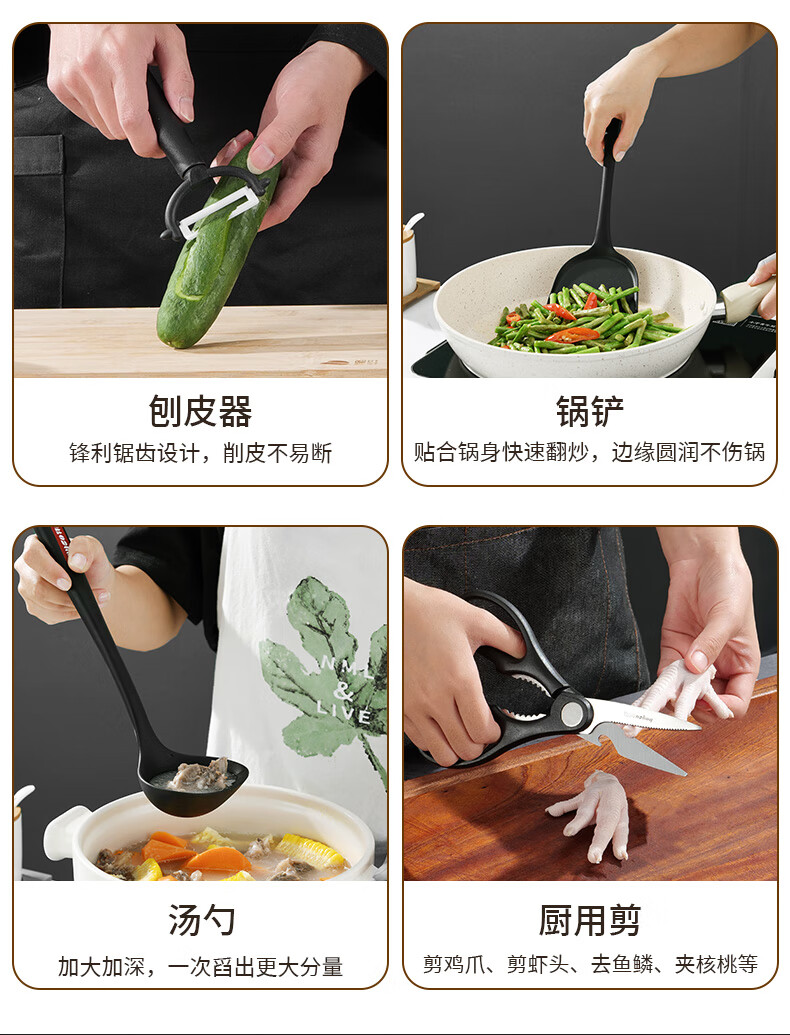 刨皮器
锋利锯齿设计，削皮不易断

锅铲
贴合锅身快速翻炒，边缘圆润不伤锅

WML & LIVE

汤勺
加大加深，一次舀出更大分量

厨用剪
剪鸡爪、剪虾头、去鱼鳞、夹核桃等