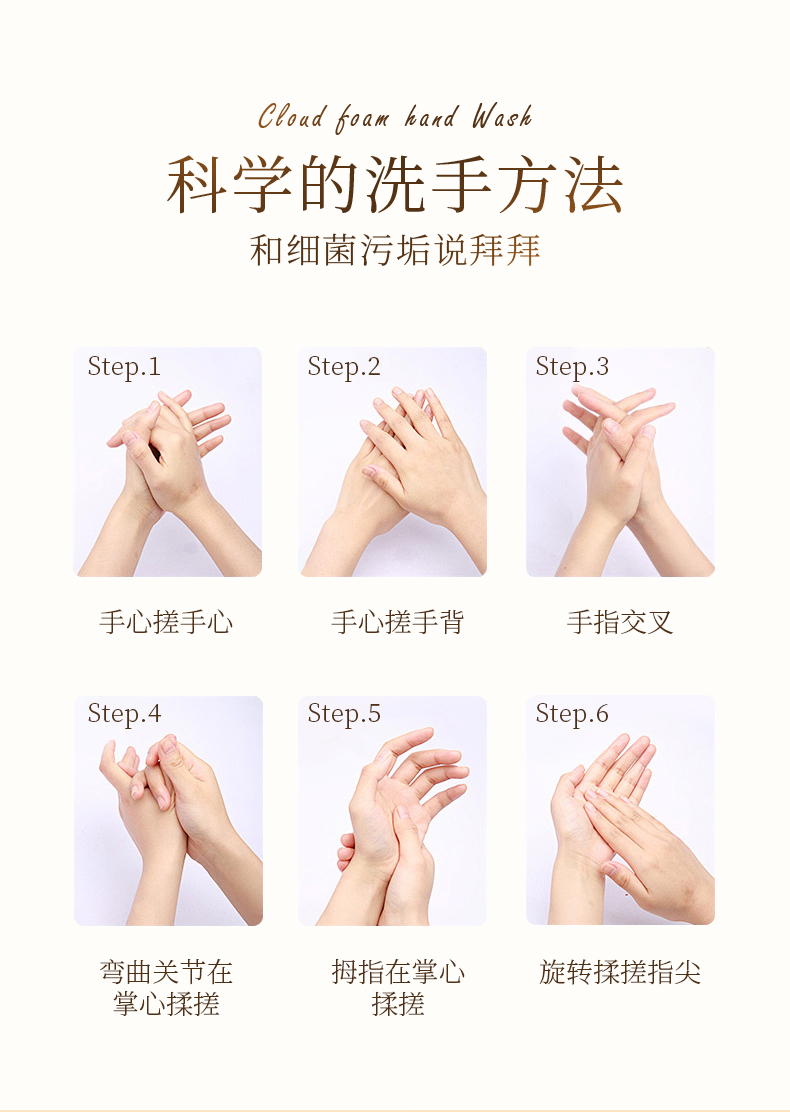 Cloud foam hand Wash

科学的洗手方法

和细菌污垢说拜拜

Step.1

手心搓手心

Step.2

手心搓手背

Step.3

手指交叉

Step.4

弯曲关节在掌心揉搓

Step.5

拇指在掌心揉搓

Step.6

旋转揉搓指尖