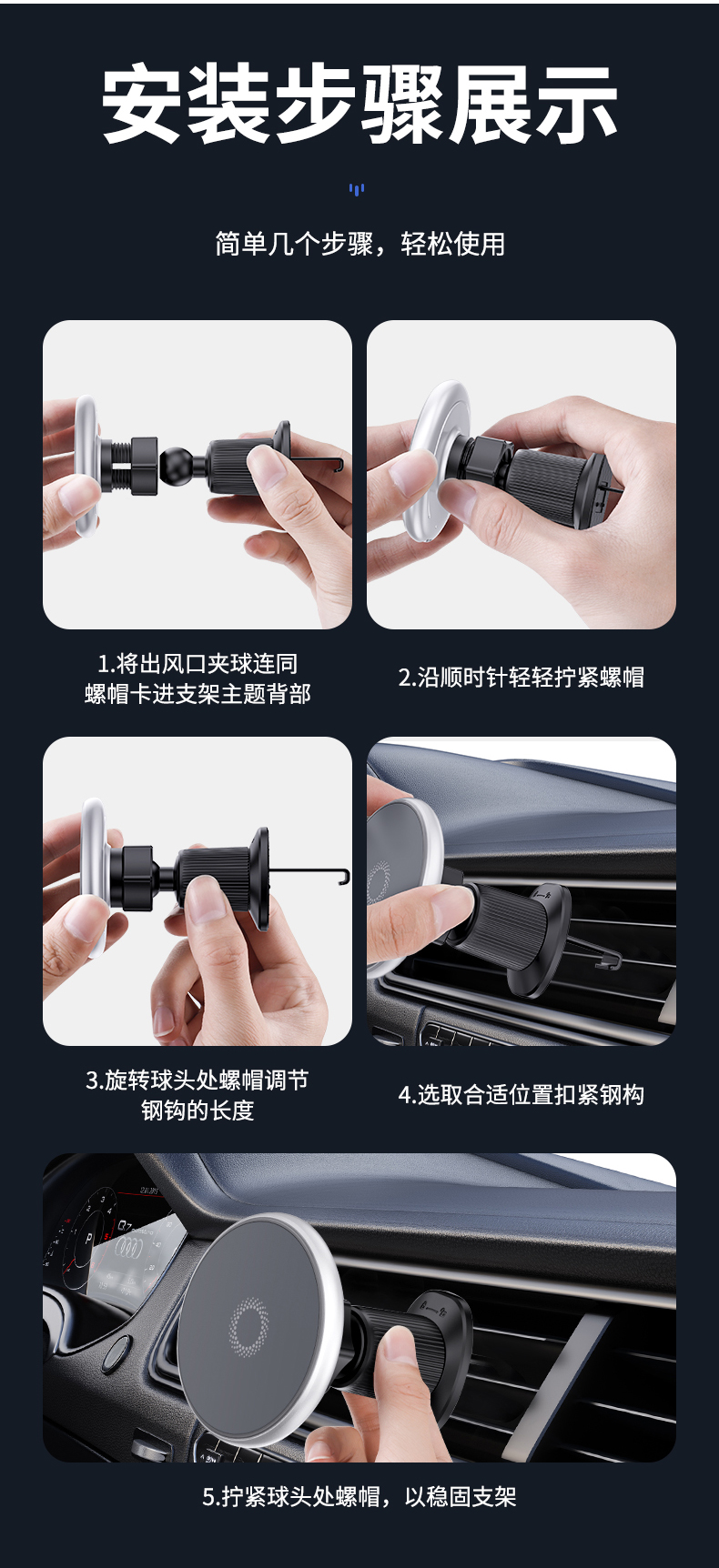 安装步骤展示

简单几个步骤，轻松使用

1.将出风口夹球连同螺帽卡进支架主题背部

2.沿顺时针轻轻拧紧螺帽

3.旋转球头处螺帽调节钢钩的长度

4.选取合适位置扣紧钢构

5.拧紧球头处螺帽，以稳固支架