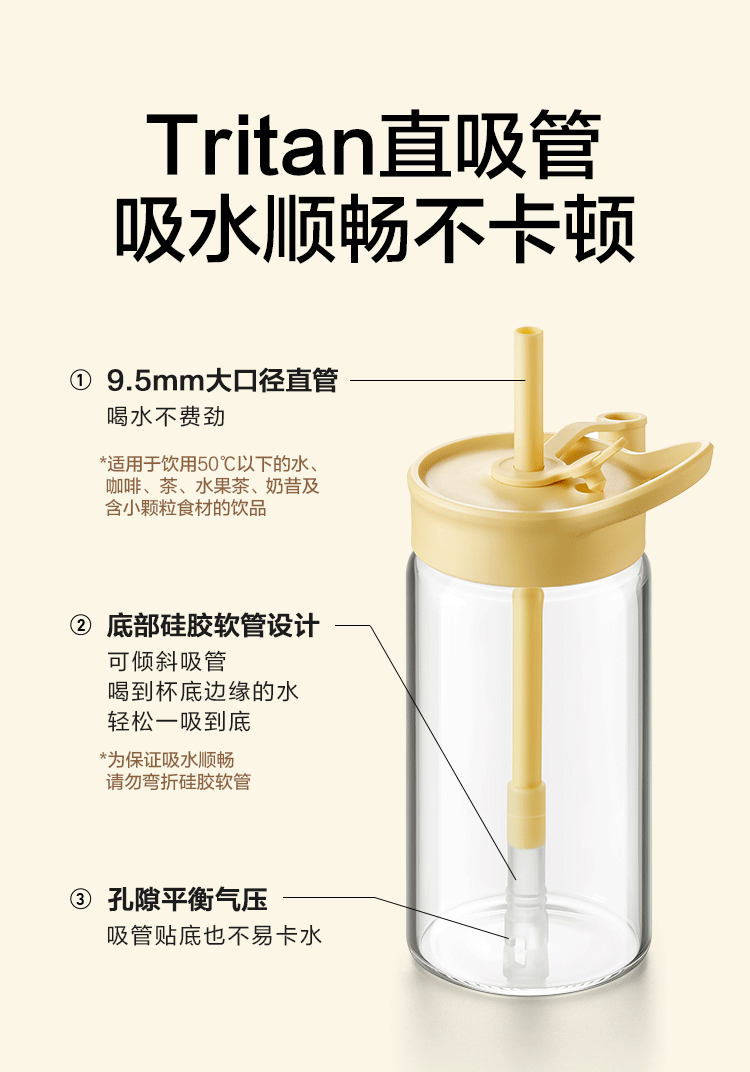 Tritan直吸管
吸水顺畅不卡顿

① 9.5mm大口径直管
喝水不费劲

*适用于饮用50℃以下的水、咖啡、茶、水果茶、奶昔及含小颗粒食材的饮品

② 底部硅胶软管设计
可倾斜吸管
喝到杯底边缘的水
轻松一吸到底

*为保证吸水顺畅
请勿弯折硅胶软管

③ 孔隙平衡气压
吸管贴底也不易卡水