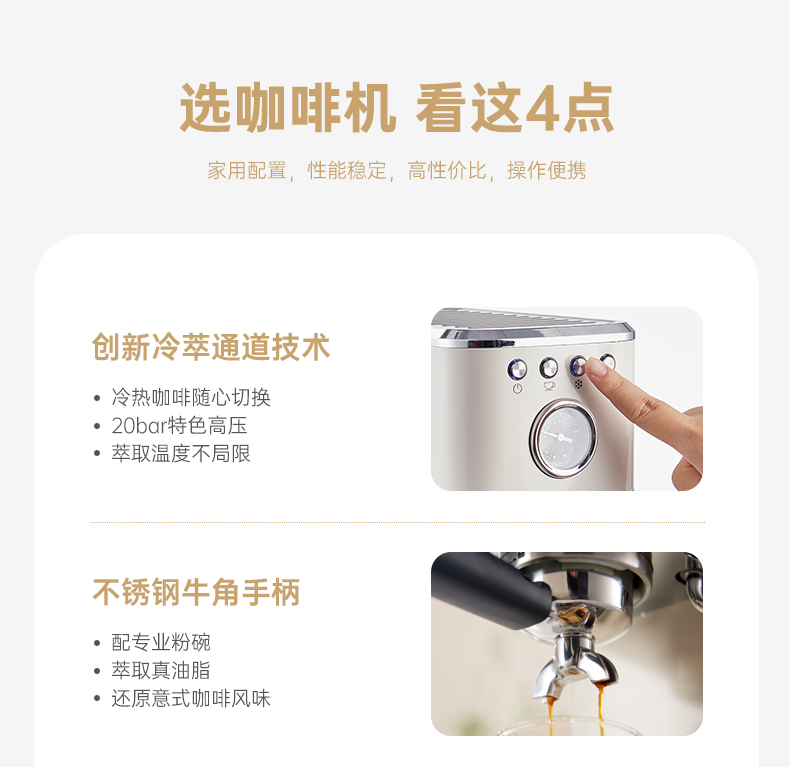 选咖啡机 看这4点

家用配置，性能稳定，高性价比，操作便携

创新冷萃通道技术

• 冷热咖啡随心切换
• 20bar特色高压
• 萃取温度不局限

不锈钢牛角手柄

• 配专业粉碗
• 萃取真油脂
• 还原意式咖啡风味