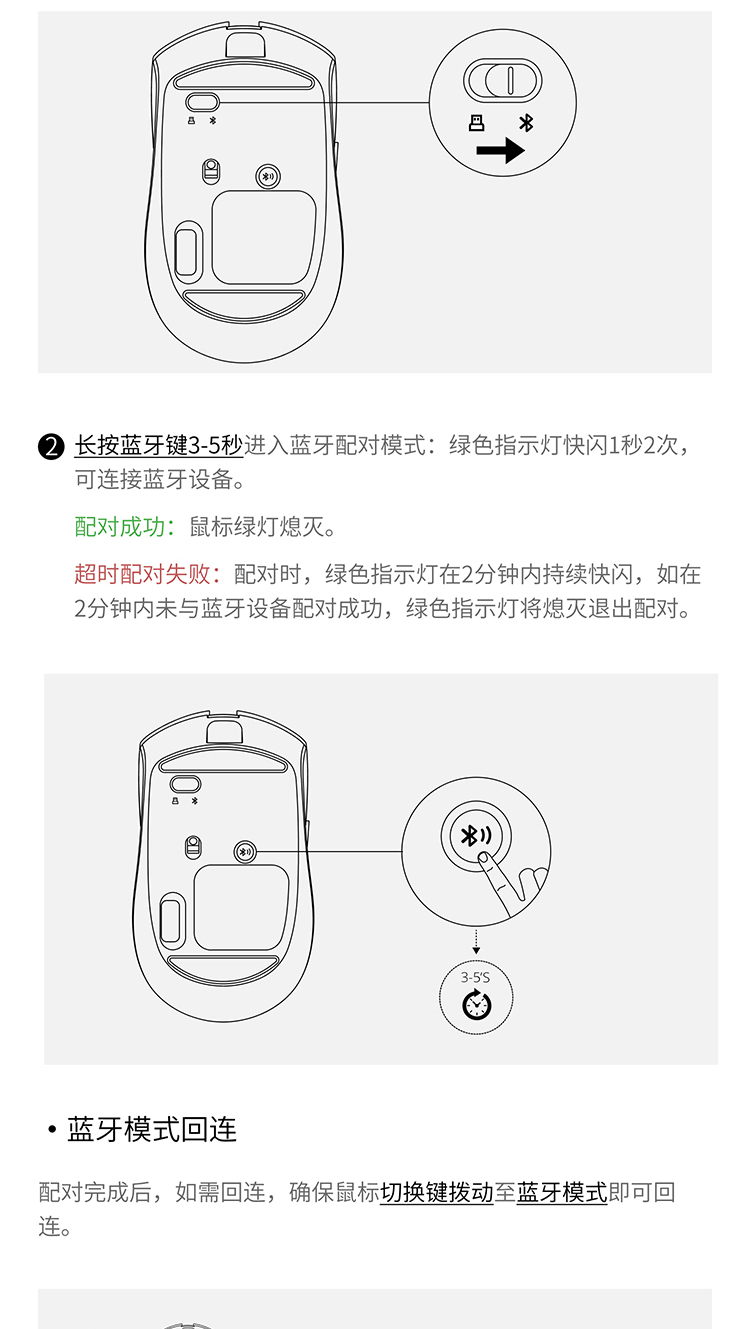 ❷ 长按蓝牙键3-5秒进入蓝牙配对模式：绿色指示灯快闪1秒2次，可连接蓝牙设备。

配对成功：鼠标绿灯熄灭。

超时配对失败：配对时，绿色指示灯在2分钟内持续快闪，如在2分钟内未与蓝牙设备配对成功，绿色指示灯将熄灭退出配对。

3-5'S

• 蓝牙模式回连

配对完成后，如需回连，确保鼠标切换键拨动至蓝牙模式即可回连。