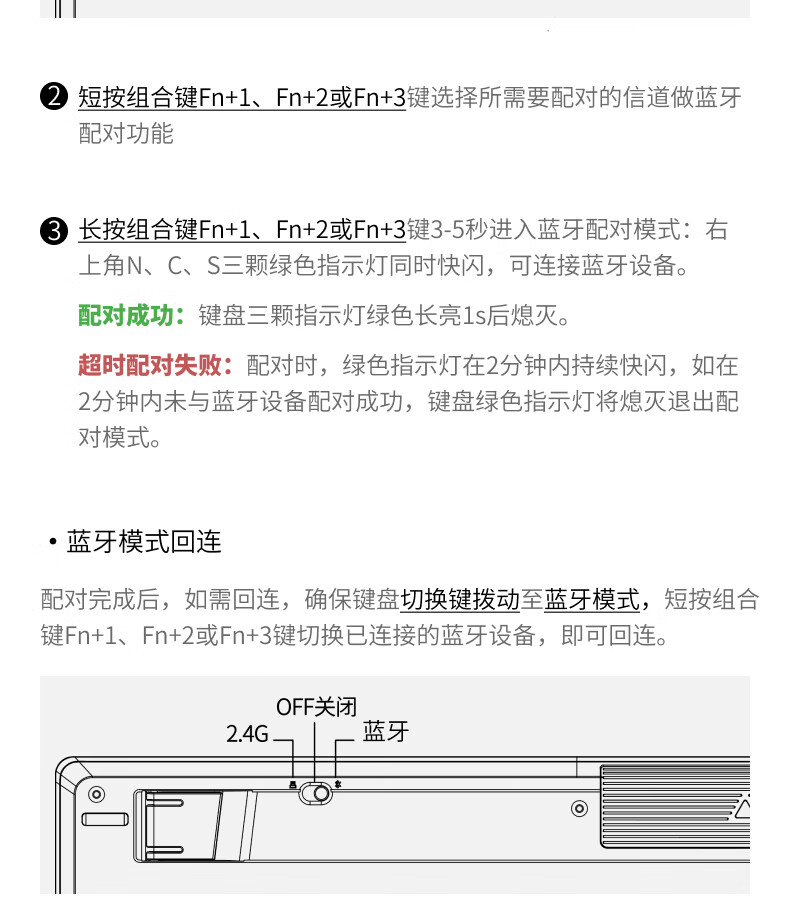 ❷ 短按组合键Fn+1、Fn+2或Fn+3键选择所需要配对的信道做蓝牙配对功能

❸ 长按组合键Fn+1、Fn+2或Fn+3键3-5秒进入蓝牙配对模式：右上角N、C、S三颗绿色指示灯同时快闪，可连接蓝牙设备。

配对成功：键盘三颗指示灯绿色长亮1s后熄灭。

超时配对失败：配对时，绿色指示灯在2分钟内持续快闪，如在2分钟内未与蓝牙设备配对成功，键盘绿色指示灯将熄灭退出配对模式。

• 蓝牙模式回连

配对完成后，如需回连，确保键盘切换键拨动至蓝牙模式，短按组合键Fn+1、Fn+2或Fn+3键切换已连接的蓝牙设备，即可回连。

OFF关闭
2.4G
蓝牙