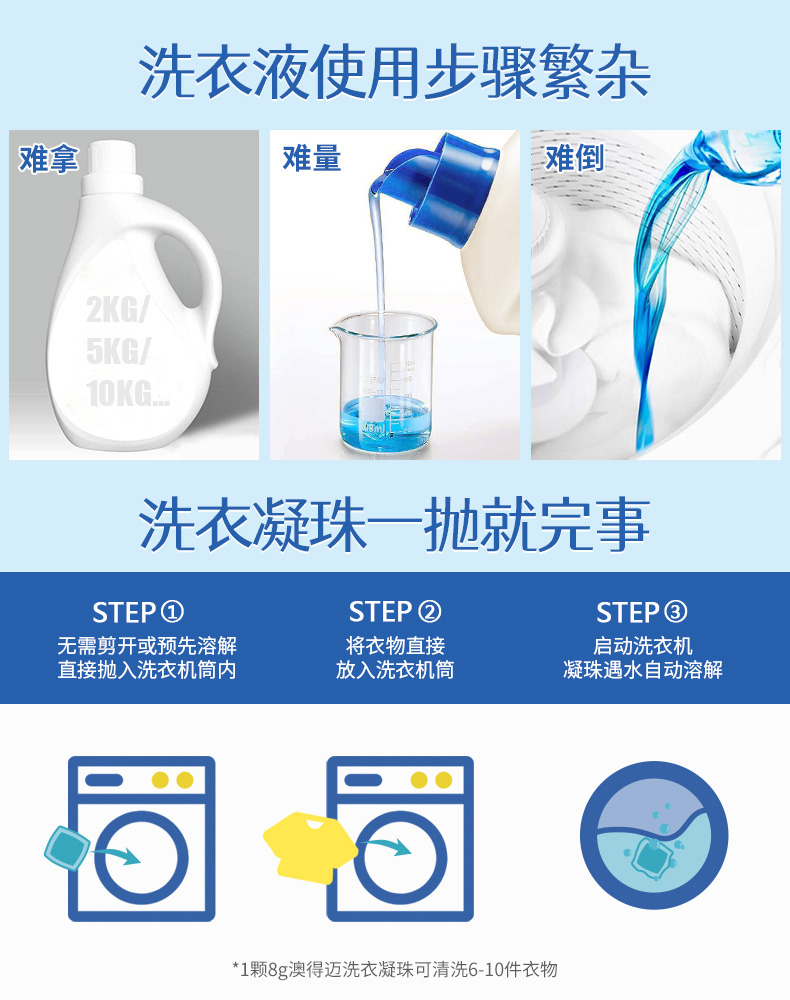 洗衣液使用步骤繁杂

难拿

2KG/
5KG/
10KG...

难量

难倒

洗衣凝珠一抛就完事

STEP ①
无需剪开或预先溶解
直接抛入洗衣机筒内

STEP ②
将衣物直接
放入洗衣机筒

STEP ③
启动洗衣机
凝珠遇水自动溶解

*1颗8g澳得迈洗衣凝珠可清洗6-10件衣物