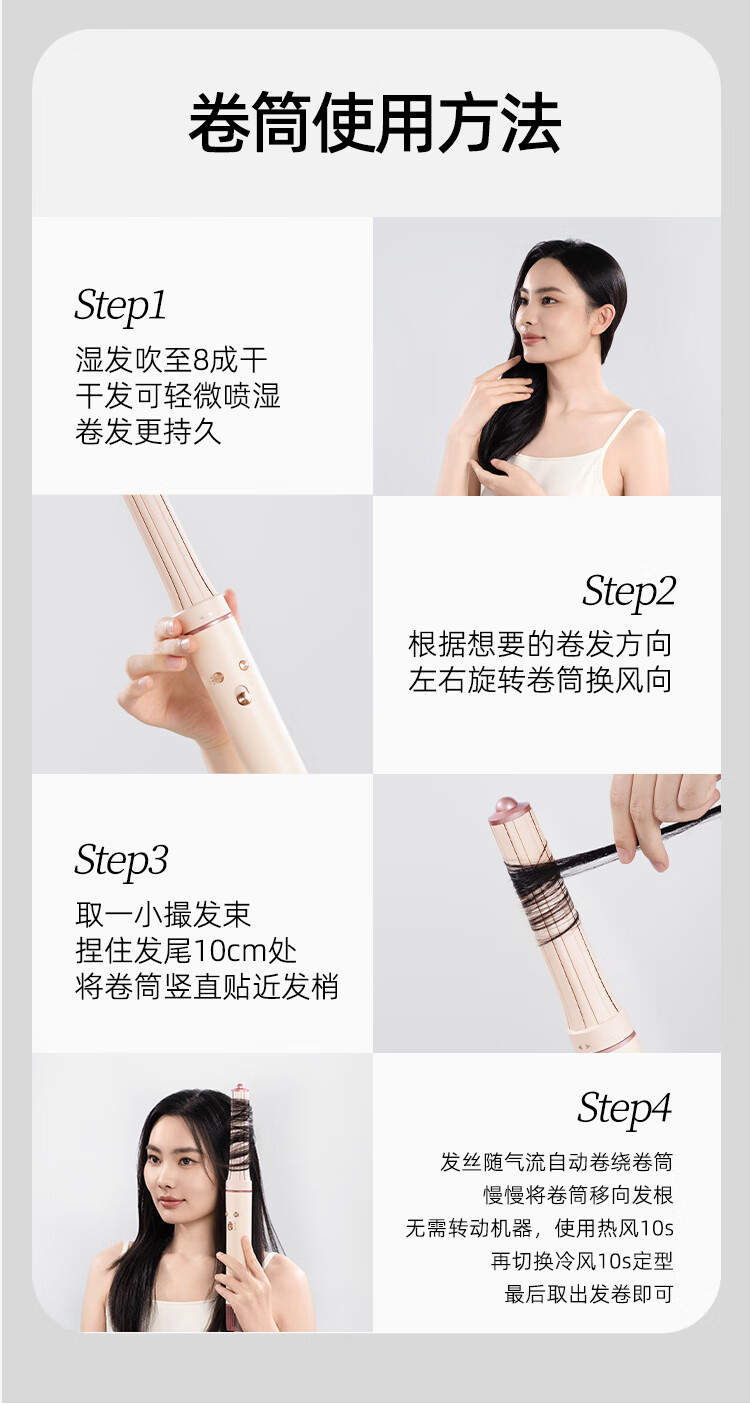 卷筒使用方法

Step1
湿发吹至8成干
干发可轻微喷湿
卷发更持久

Step2
根据想要的卷发方向
左右旋转卷筒换风向

Step3
取一小撮发束
捏住发尾10cm处
将卷筒竖直贴近发梢

Step4
发丝随气流自动卷绕卷筒
慢慢将卷筒移向发根
无需转动机器，使用热风10s
再切换冷风10s定型
最后取出发卷即可