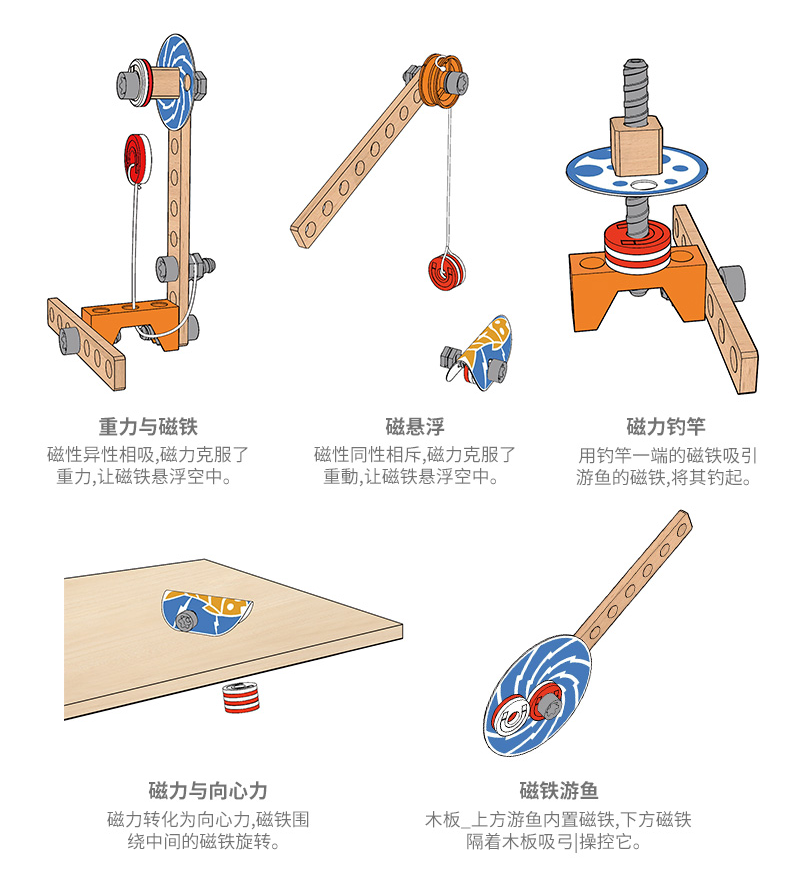 重力与磁铁

磁性异性相吸,磁力克服了重力,让磁铁悬浮空中。

磁悬浮

磁性同性相斥,磁力克服了重動,让磁铁悬浮空中。

磁力钓竿

用钓竿一端的磁铁吸引游鱼的磁铁,将其钓起。

磁力与向心力

磁力转化为向心力,磁铁围绕中间的磁铁旋转。

磁铁游鱼

木板_上方游鱼内置磁铁,下方磁铁隔着木板吸引|操控它。