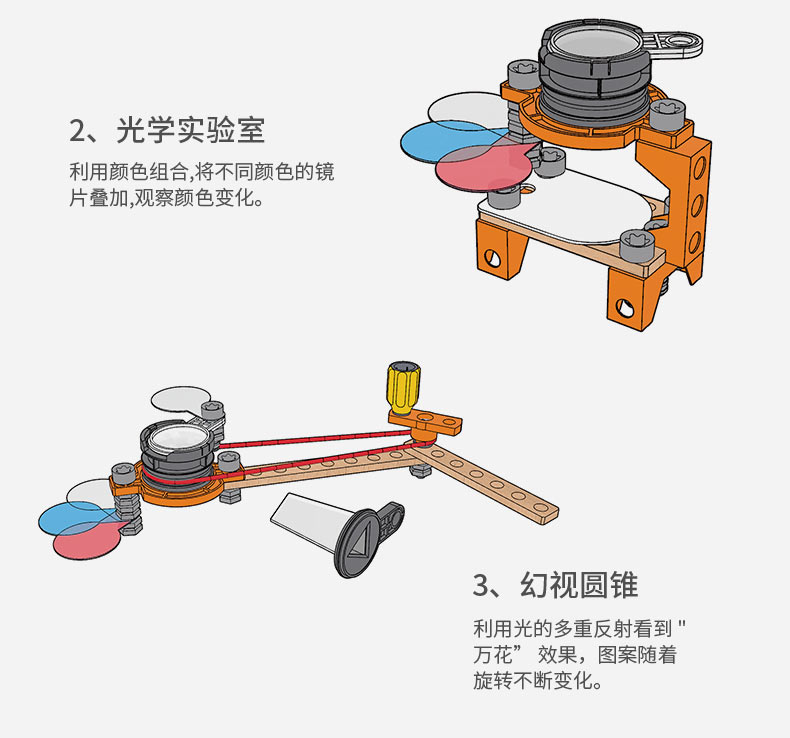 2、光学实验室

利用颜色组合,将不同颜色的镜片叠加,观察颜色变化。

3、幻视圆锥

利用光的多重反射看到"万花” 效果，图案随着旋转不断变化。