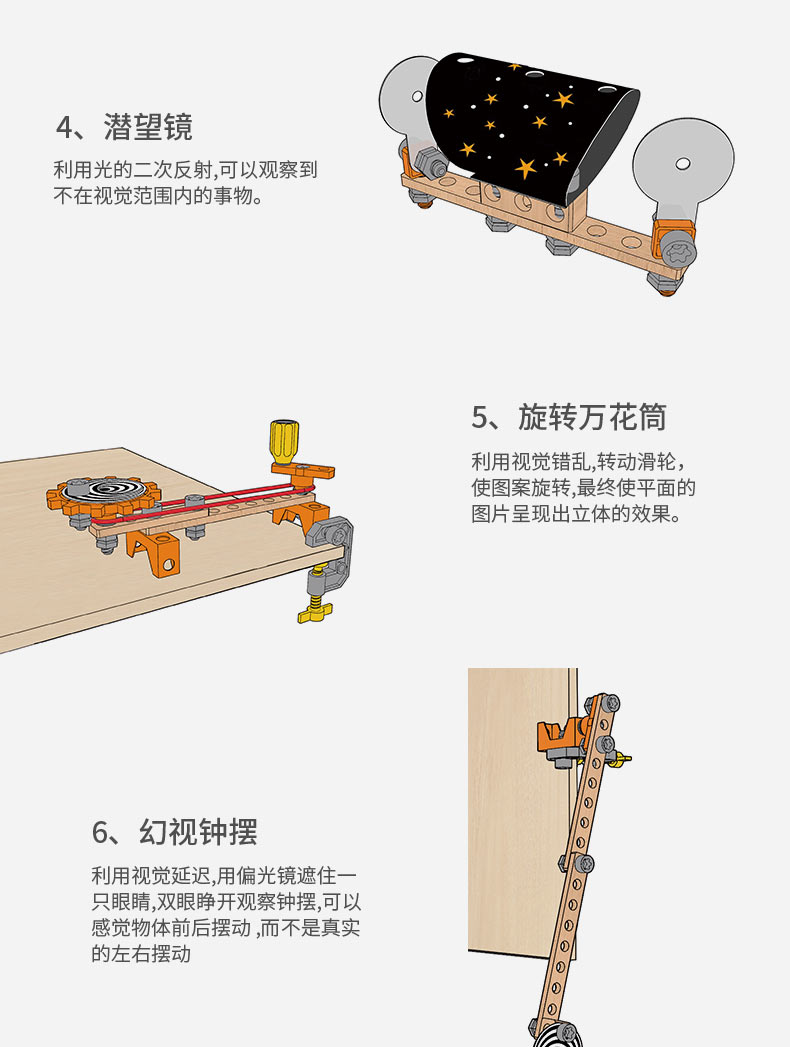 4、潜望镜

利用光的二次反射,可以观察到不在视觉范围内的事物。

5、旋转万花筒

利用视觉错乱,转动滑轮,使图案旋转,最终使平面的图片呈现出立体的效果。

6、幻视钟摆

利用视觉延迟,用偏光镜遮住一只眼睛,双眼睁开观察钟摆,可以感觉物体前后摆动 ,而不是真实的左右摆动