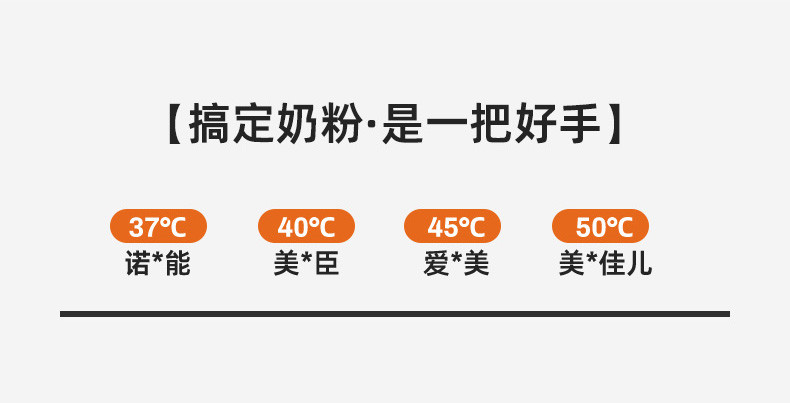 【搞定奶粉·是一把好手】

37°C
诺*能

40°C
美*臣

45°C
爱*美

50°C
美*佳儿