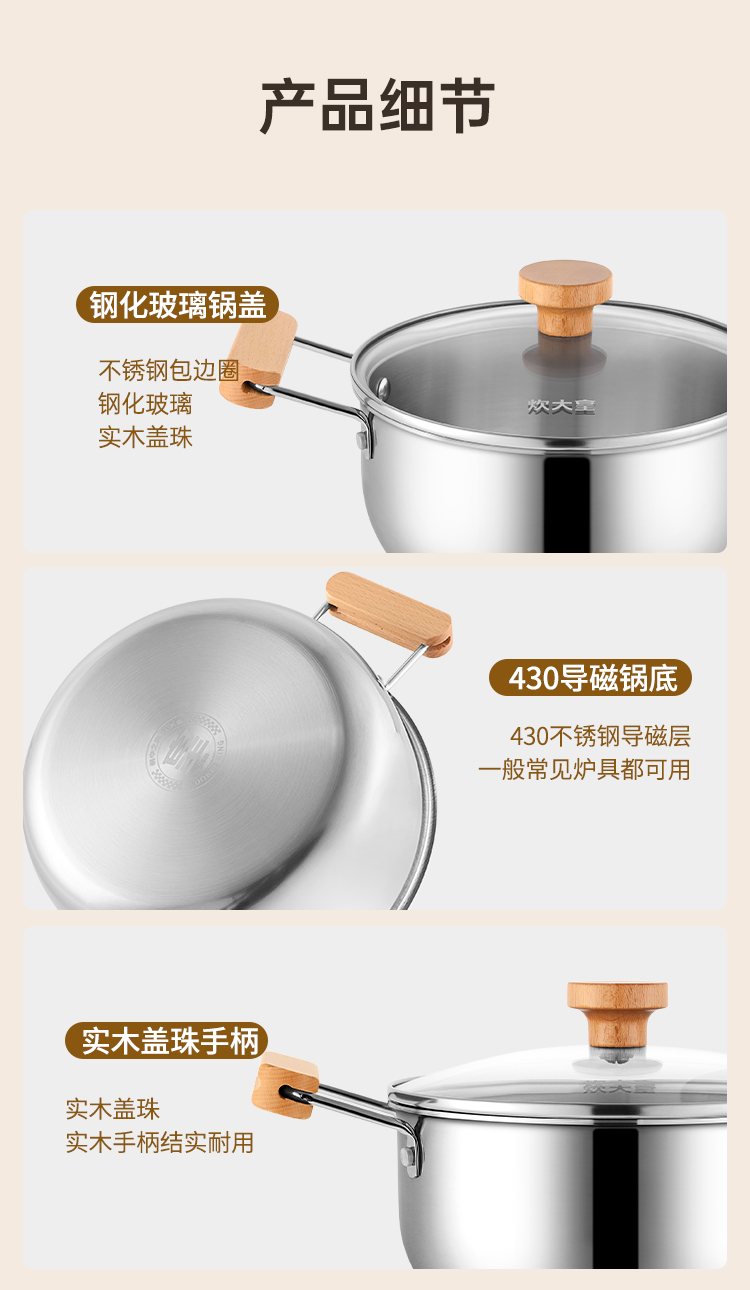 产品细节

钢化玻璃锅盖

不锈钢包边圈
钢化玻璃
实木盖珠

炊大皇

430导磁锅底

430不锈钢导磁层
一般常见炉具都可用

实木盖珠手柄

实木盖珠
实木手柄结实耐用

炊大皇