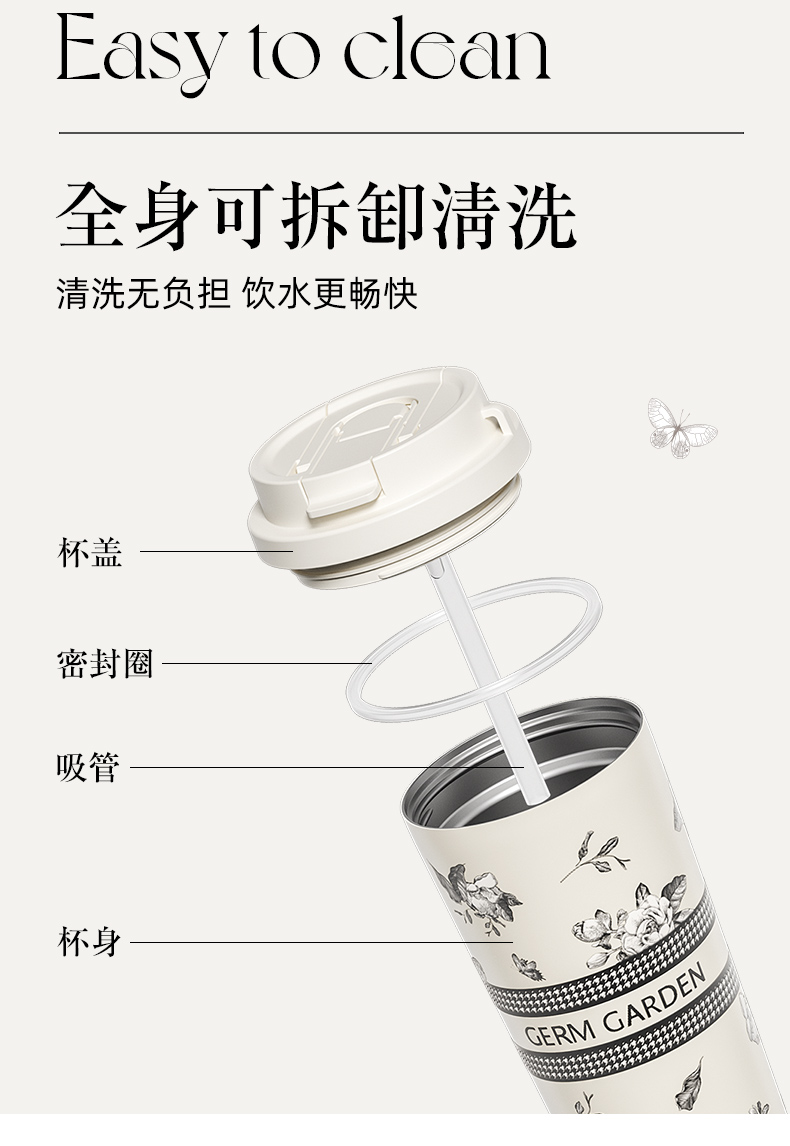 Easy to clean

全身可拆卸清洗

清洗无负担 饮水更畅快

杯盖

密封圈

吸管

杯身

GERM GARDEN