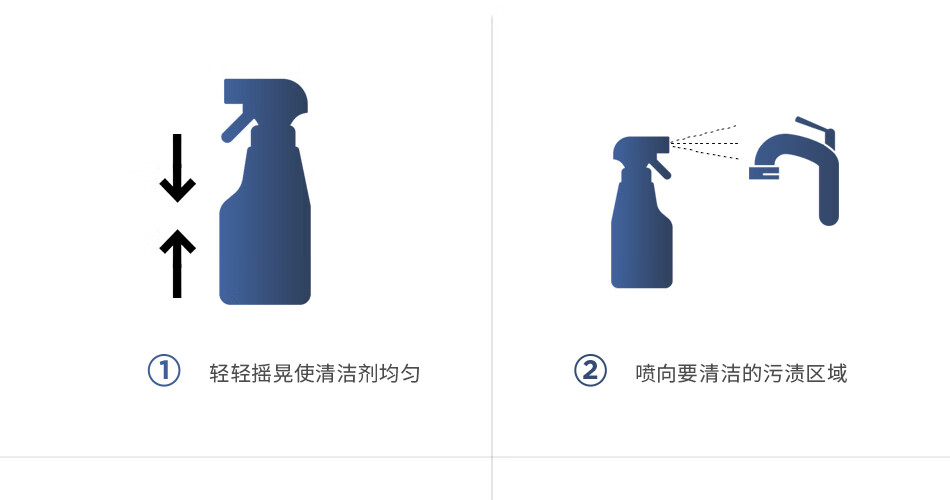 ① 轻轻摇晃使清洁剂均匀

② 喷向要清洁的污渍区域