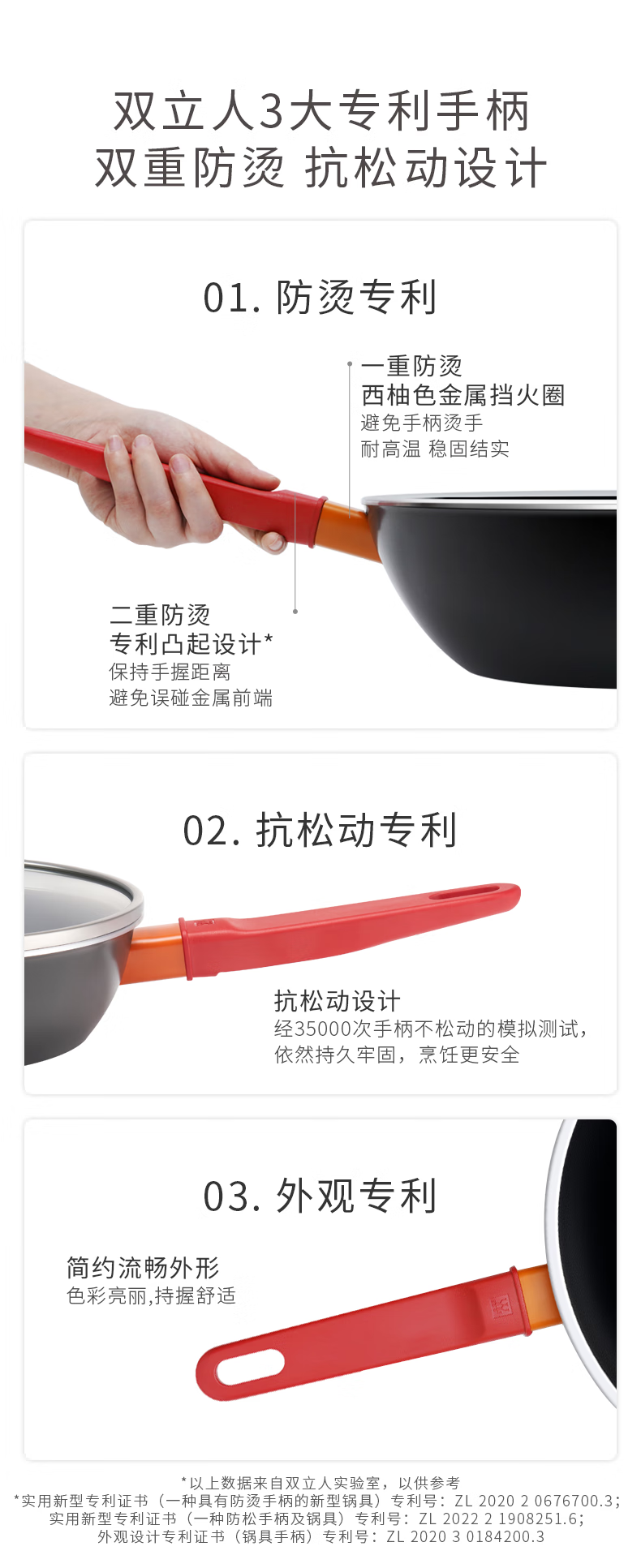 双立人3大专利手柄
双重防烫 抗松动设计

01. 防烫专利

一重防烫
西柚色金属挡火圈
避免手柄烫手
耐高温 稳固结实

二重防烫
专利凸起设计*
保持手握距离
避免误碰金属前端

02. 抗松动专利

抗松动设计
经35000次手柄不松动的模拟测试，
依然持久牢固，烹饪更安全

03. 外观专利

简约流畅外形
色彩亮丽,持握舒适

*以上数据来自双立人实验室，以供参考
*实用新型专利证书（一种具有防烫手柄的新型锅具）专利号：ZL 2020 2 0676700.3；
实用新型专利证书（一种防松手柄及锅具）专利号：ZL 2022 2 1908251.6；
外观设计专利证书（锅具手柄）专利号：ZL 2020 3 0184200.3