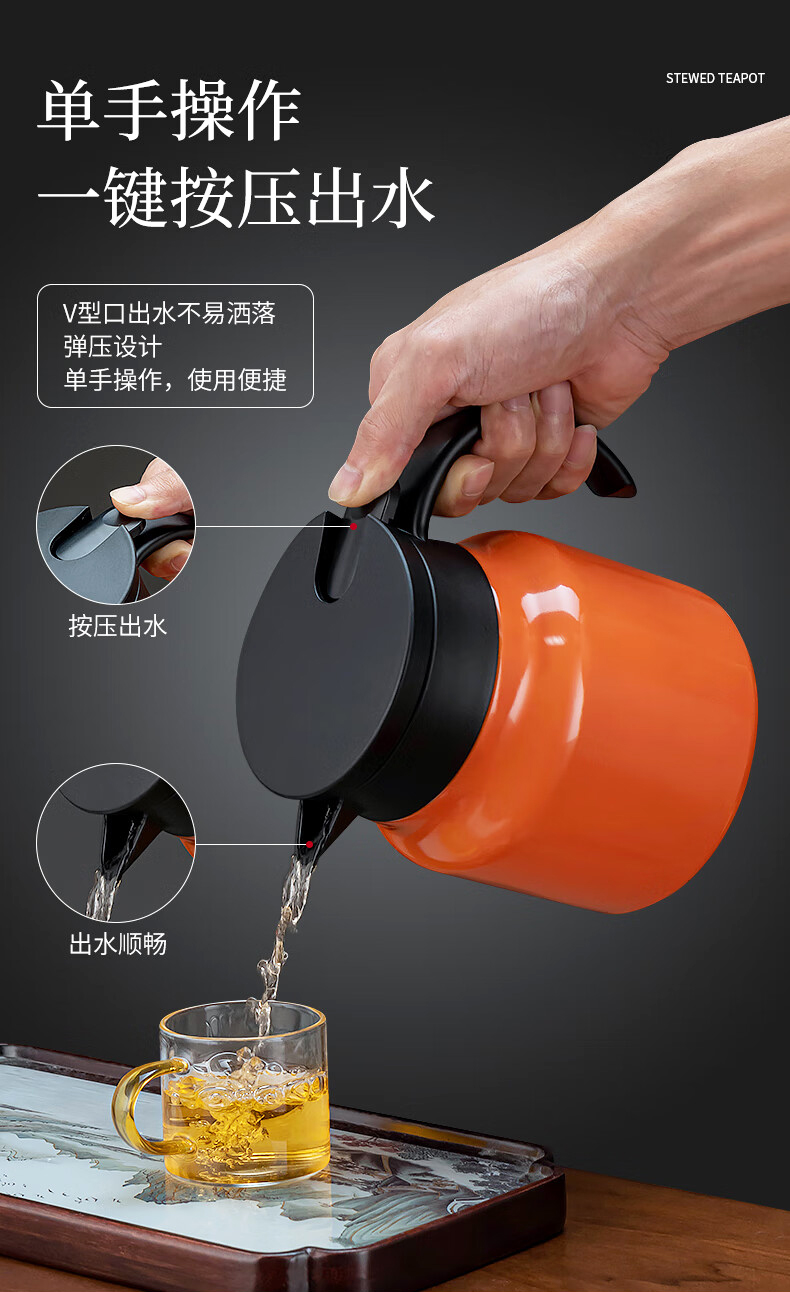 STEWED TEAPOT

单手操作
一键按压出水

V型口出水不易洒落
弹压设计
单手操作，使用便捷

按压出水

出水顺畅