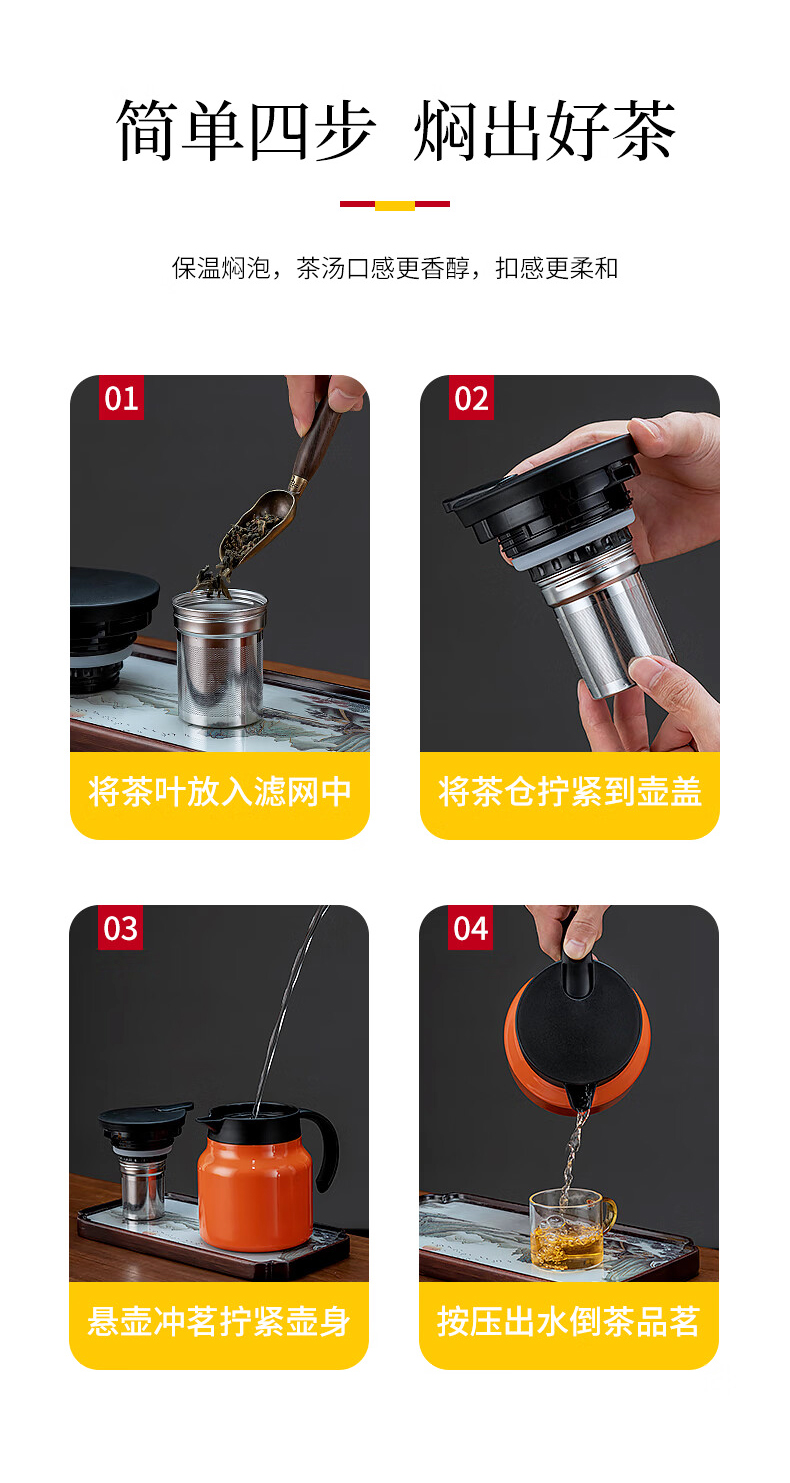 简单四步 焖出好茶

保温焖泡，茶汤口感更香醇，扣感更柔和

01

将茶叶放入滤网中

02

将茶仓拧紧到壶盖

03

悬壶冲茗拧紧壶身

04

按压出水倒茶品茗