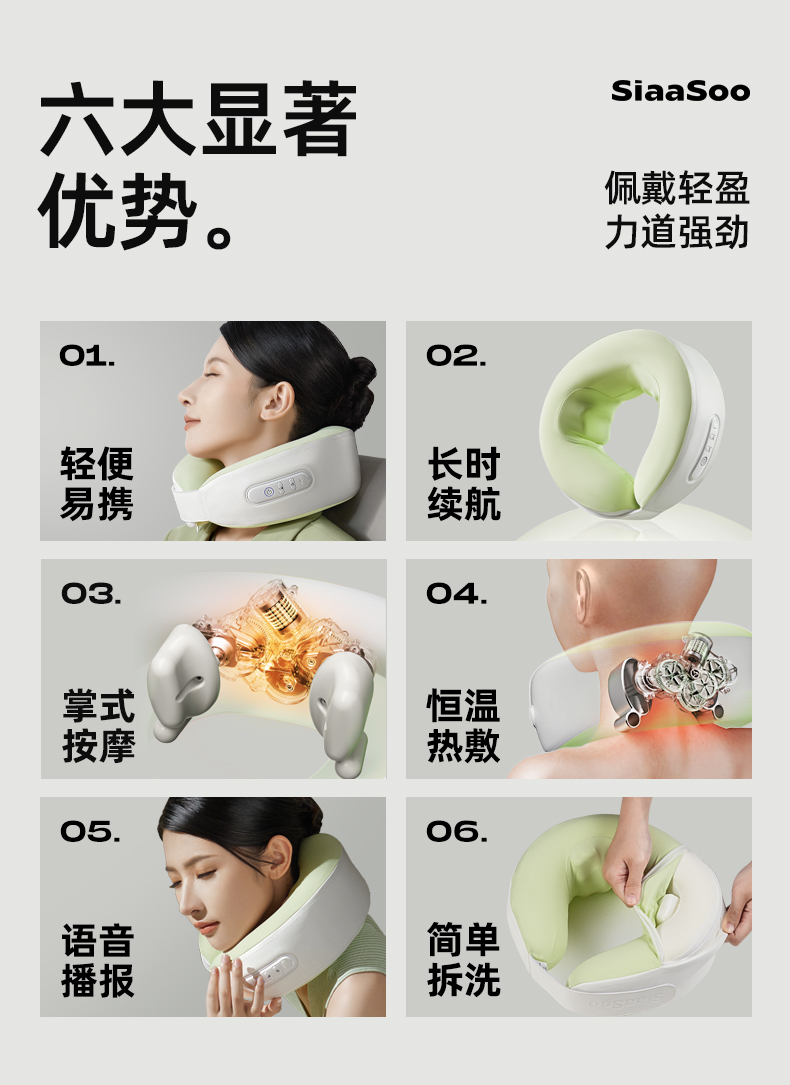 六大显著优势。

SiaaSoo

佩戴轻盈
力道强劲

01.
轻便易携

02.
长时续航

03.
掌式按摩

04.
恒温热敷

05.
语音播报

06.
简单拆洗