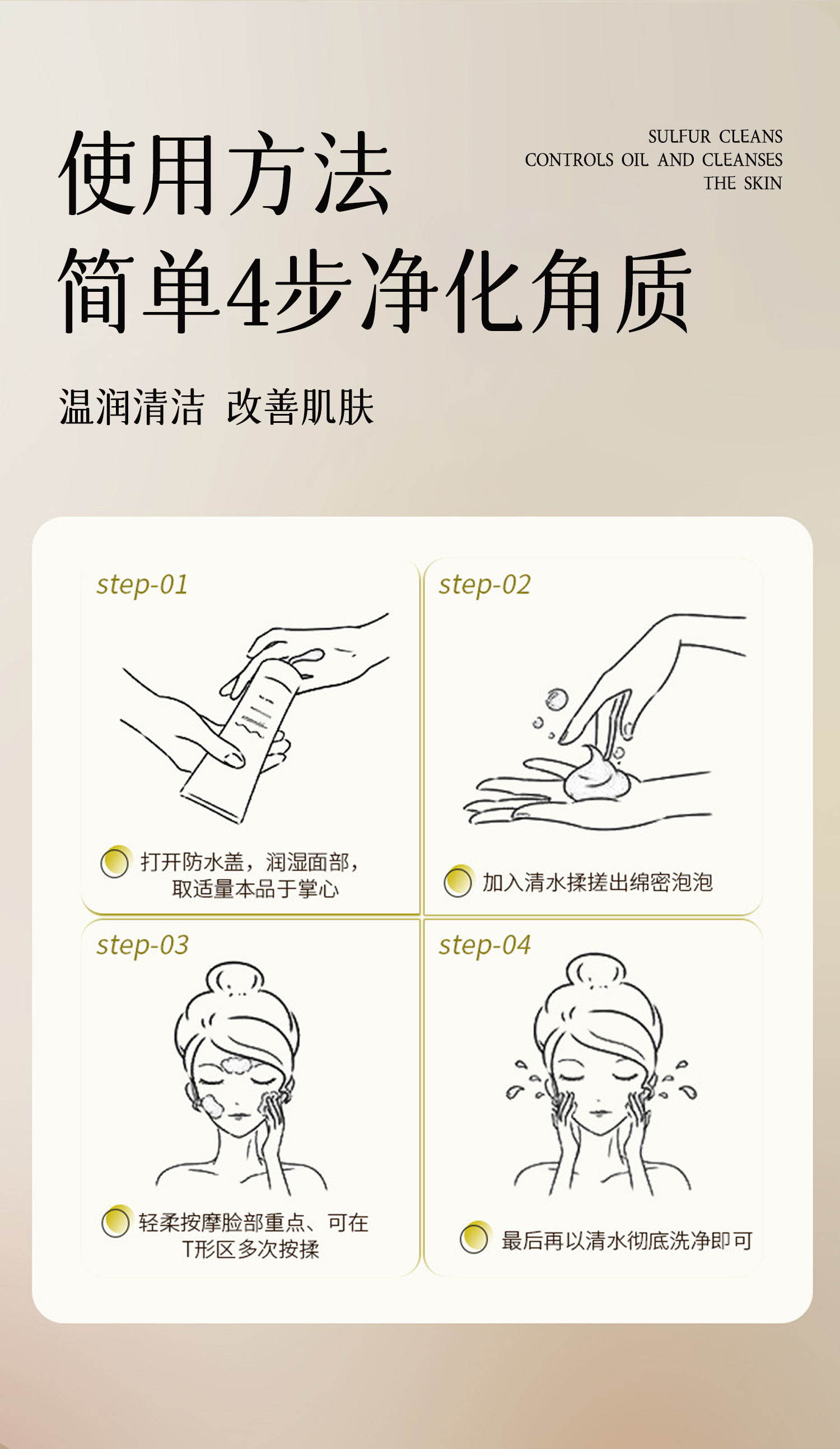 使用方法
简单4步净化角质

SULFUR CLEANS
CONTROLS OIL AND CLEANSES
THE SKIN

温润清洁 改善肌肤

step-01

打开防水盖，润湿面部，取适量本品于掌心

step-02

加入清水揉搓出绵密泡泡

step-03

轻柔按摩脸部重点、可在T形区多次按揉

step-04

最后再以清水彻底洗净即可