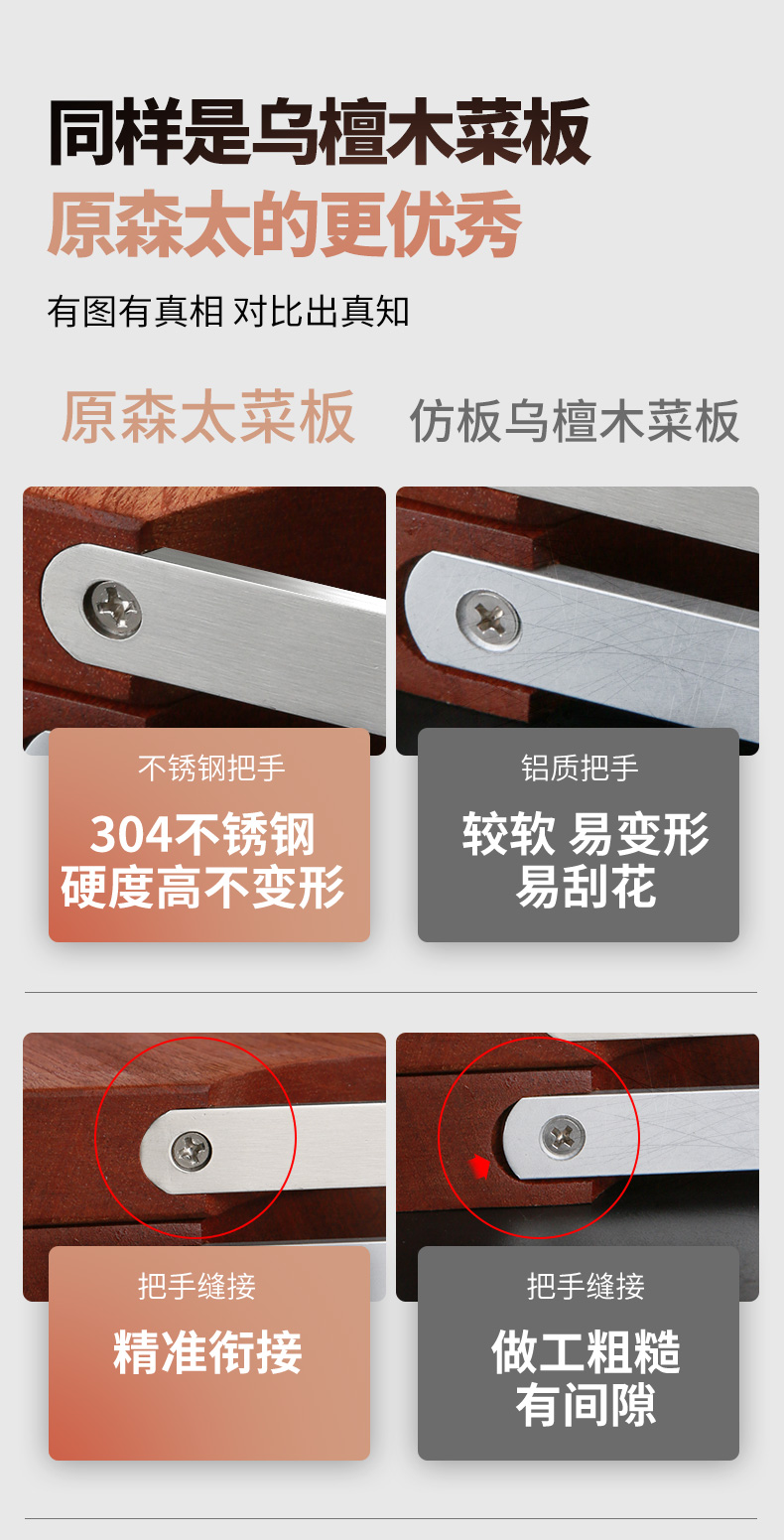 同样是乌檀木菜板
原森太的更优秀

有图有真相 对比出真知

原森太菜板

仿板乌檀木菜板

不锈钢把手

304不锈钢
硬度高不变形

铝质把手

较软 易变形
易刮花

把手缝接

精准衔接

把手缝接

做工粗糙
有间隙