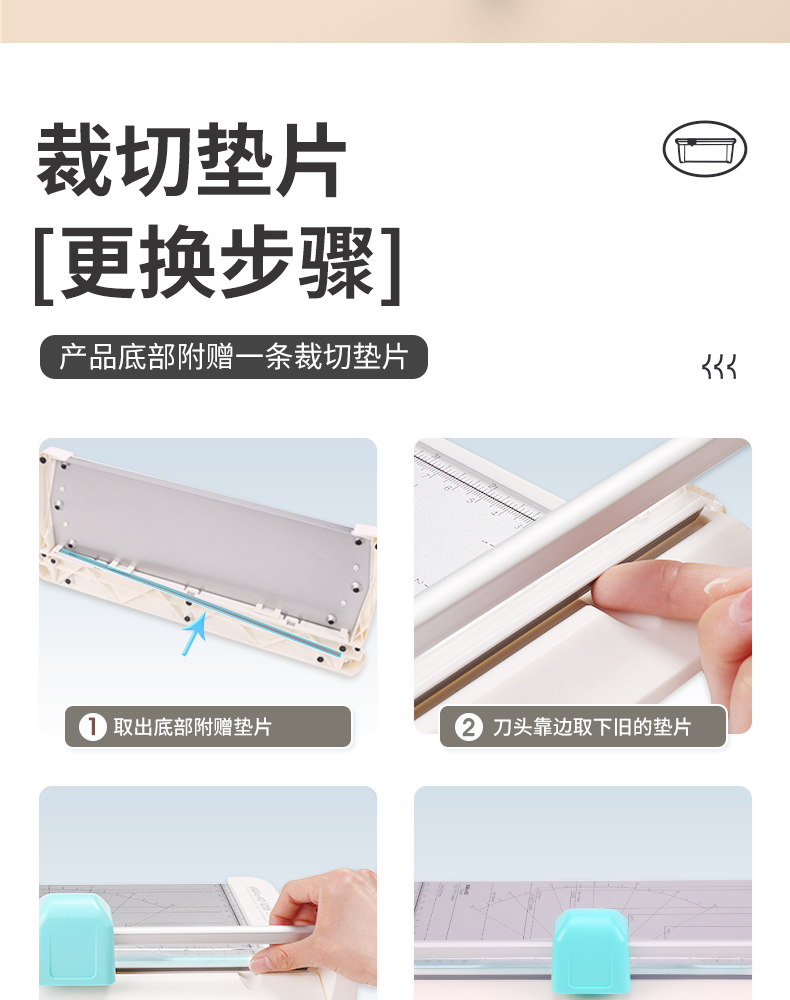 裁切垫片

[更换步骤]

产品底部附赠一条裁切垫片

1 取出底部附赠垫片

2 刀头靠边取下旧的垫片