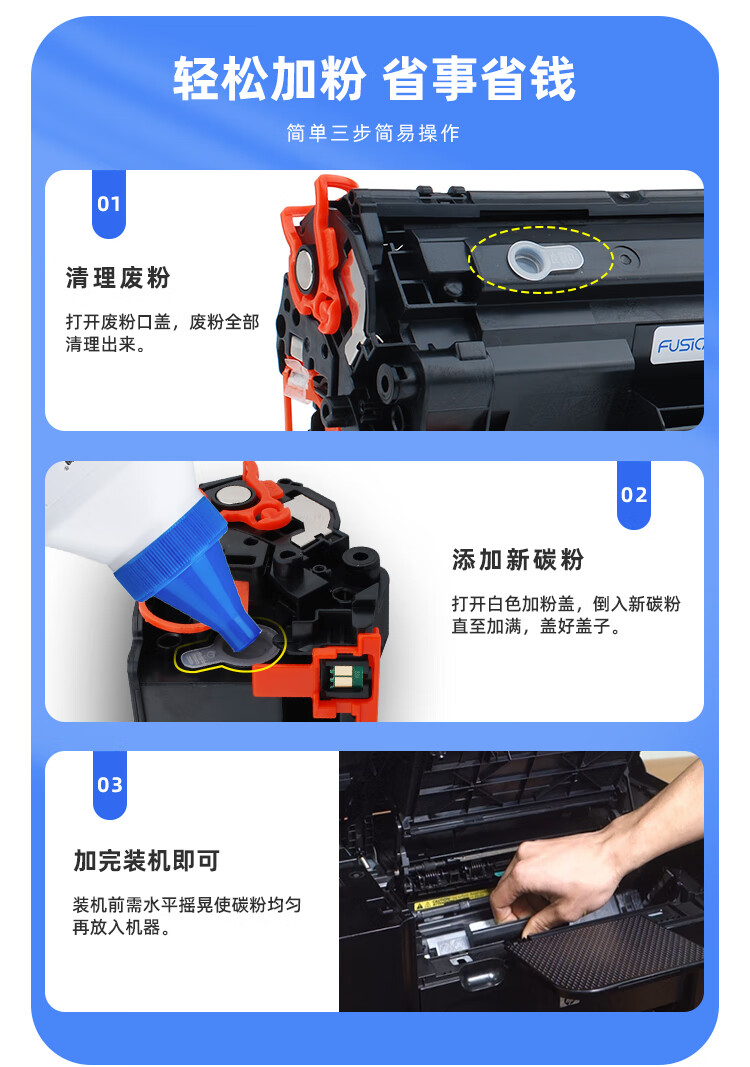 轻松加粉 省事省钱

简单三步简易操作

01

清理废粉

打开废粉口盖，废粉全部清理出来。

FUSIO

02

添加新碳粉

打开白色加粉盖，倒入新碳粉直至加满，盖好盖子。

03

加完装机即可

装机前需水平摇晃使碳粉均匀再放入机器。