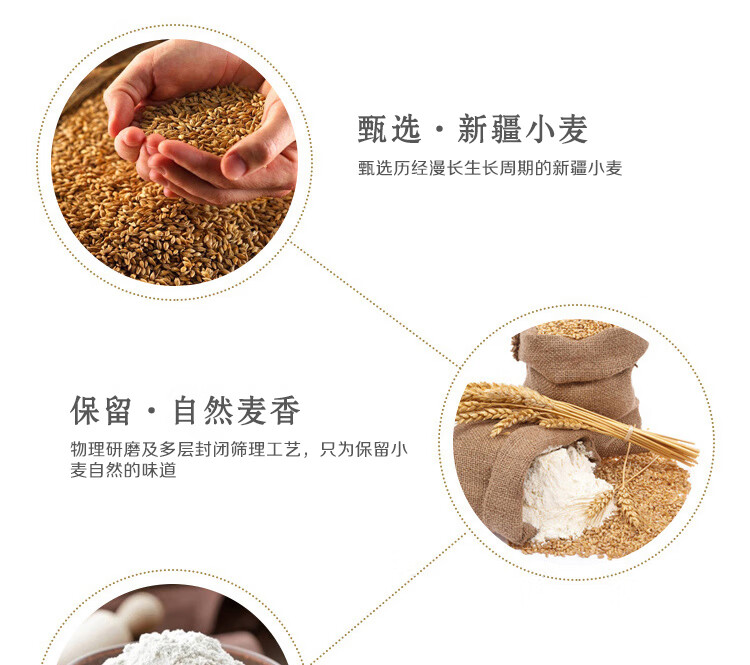 甄选 · 新疆小麦

甄选历经漫长生长周期的新疆小麦

保留 · 自然麦香

物理研磨及多层封闭筛理工艺，只为保留小麦自然的味道