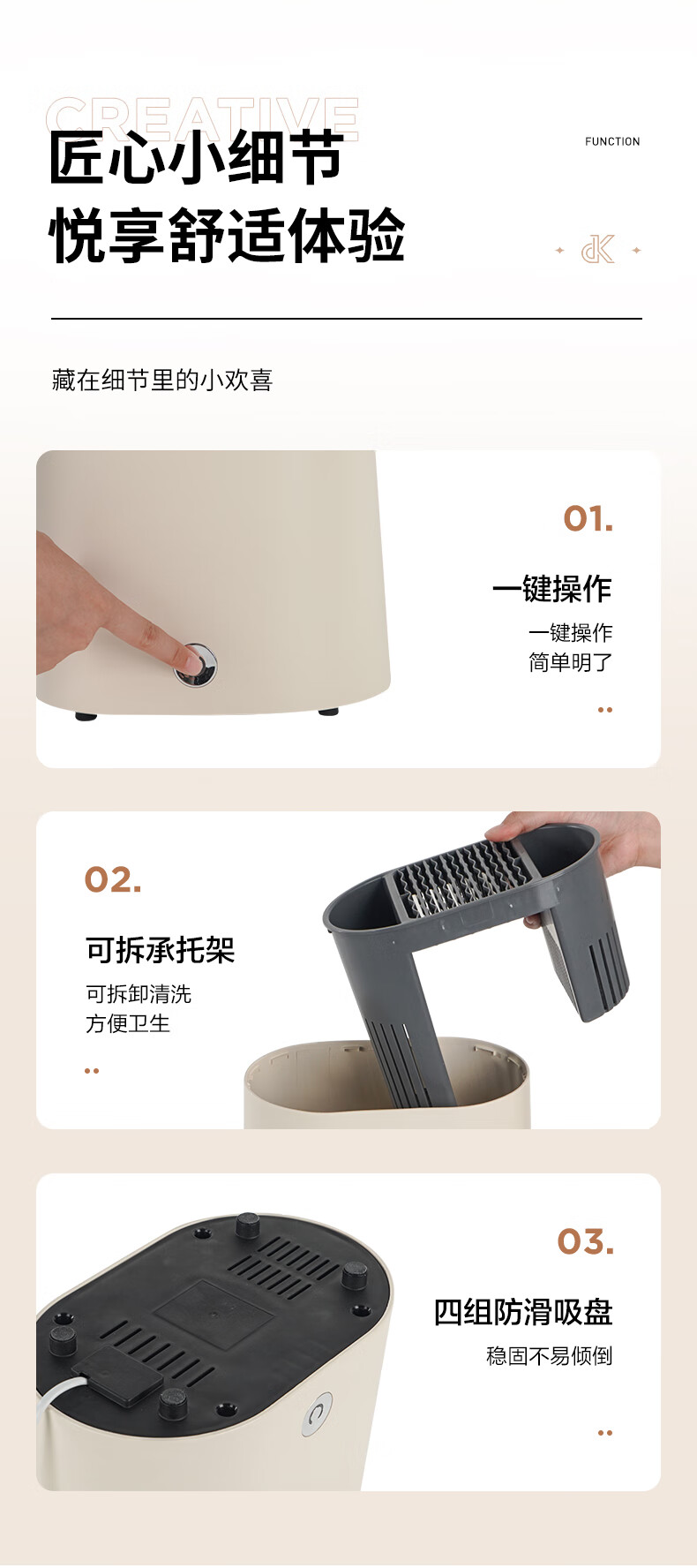 CREATIVE
匠心小细节
悦享舒适体验

FUNCTION

dK

藏在细节里的小欢喜

01.
一键操作
一键操作
简单明了

02.
可拆承托架
可拆卸清洗
方便卫生

03.
四组防滑吸盘
稳固不易倾倒