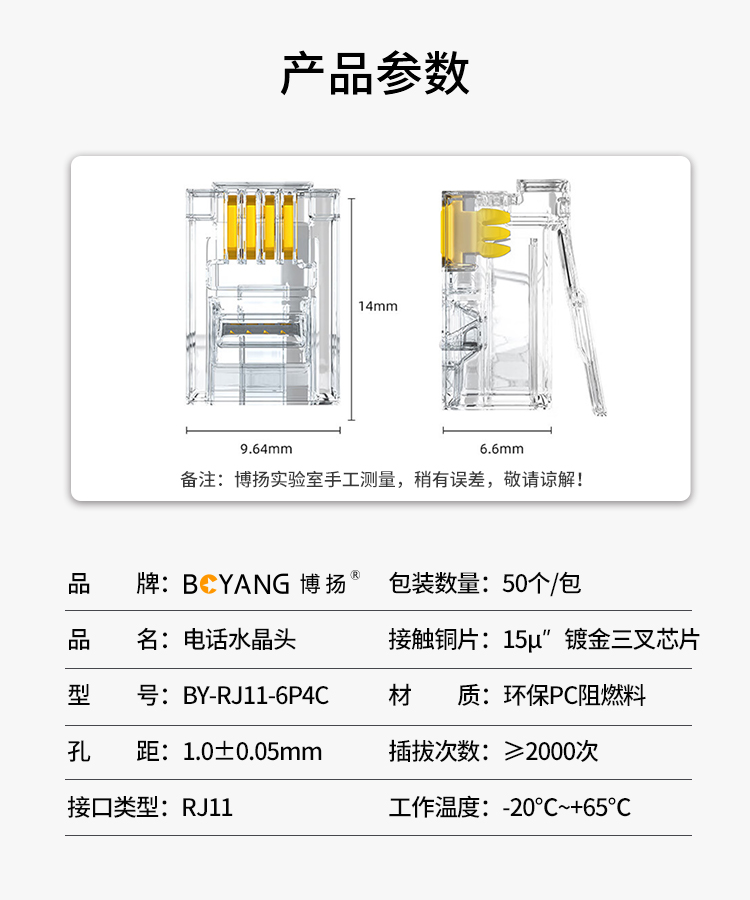 产品参数

14mm

9.64mm

6.6mm

备注：博扬实验室手工测量，稍有误差，敬请谅解！

| | |
|---|---|
| 品　　牌：BOYANG 博扬® | 包装数量：50个/包 |
| 品　　名：电话水晶头 | 接触铜片：15μ″镀金三叉芯片 |
| 型　　号：BY-RJ11-6P4C | 材　　质：环保PC阻燃料 |
| 孔　　距：1.0±0.05mm | 插拔次数：≥2000次 |
| 接口类型：RJ11 | 工作温度：-20°C~+65°C |